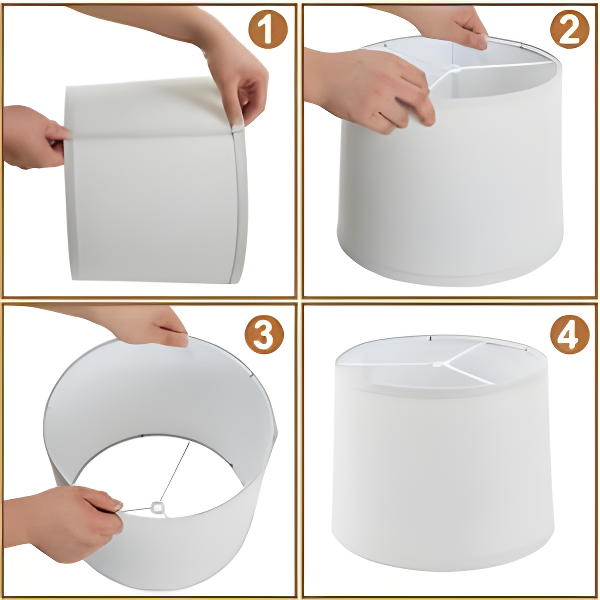 1

2

3

4