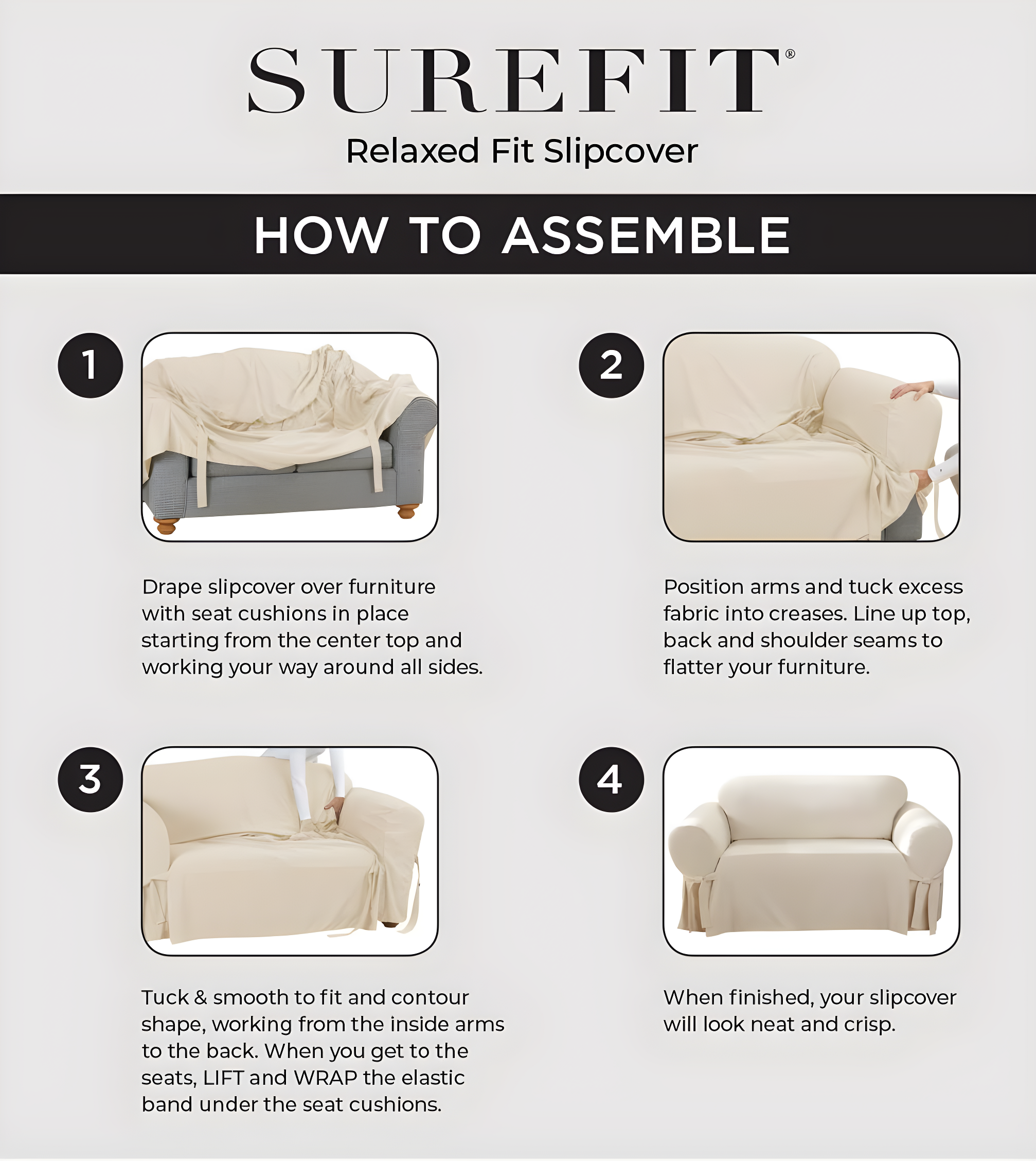 SUREFIT®
Relaxed Fit Slipcover

HOW TO ASSEMBLE

1

Drape slipcover over furniture with seat cushions in place starting from the center top and working your way around all sides.

2

Position arms and tuck excess fabric into creases. Line up top, back and shoulder seams to flatter your furniture.

3

Tuck & smooth to fit and contour shape, working from the inside arms to the back. When you get to the seats, LIFT and WRAP the elastic band under the seat cushions.

4

When finished, your slipcover will look neat and crisp.