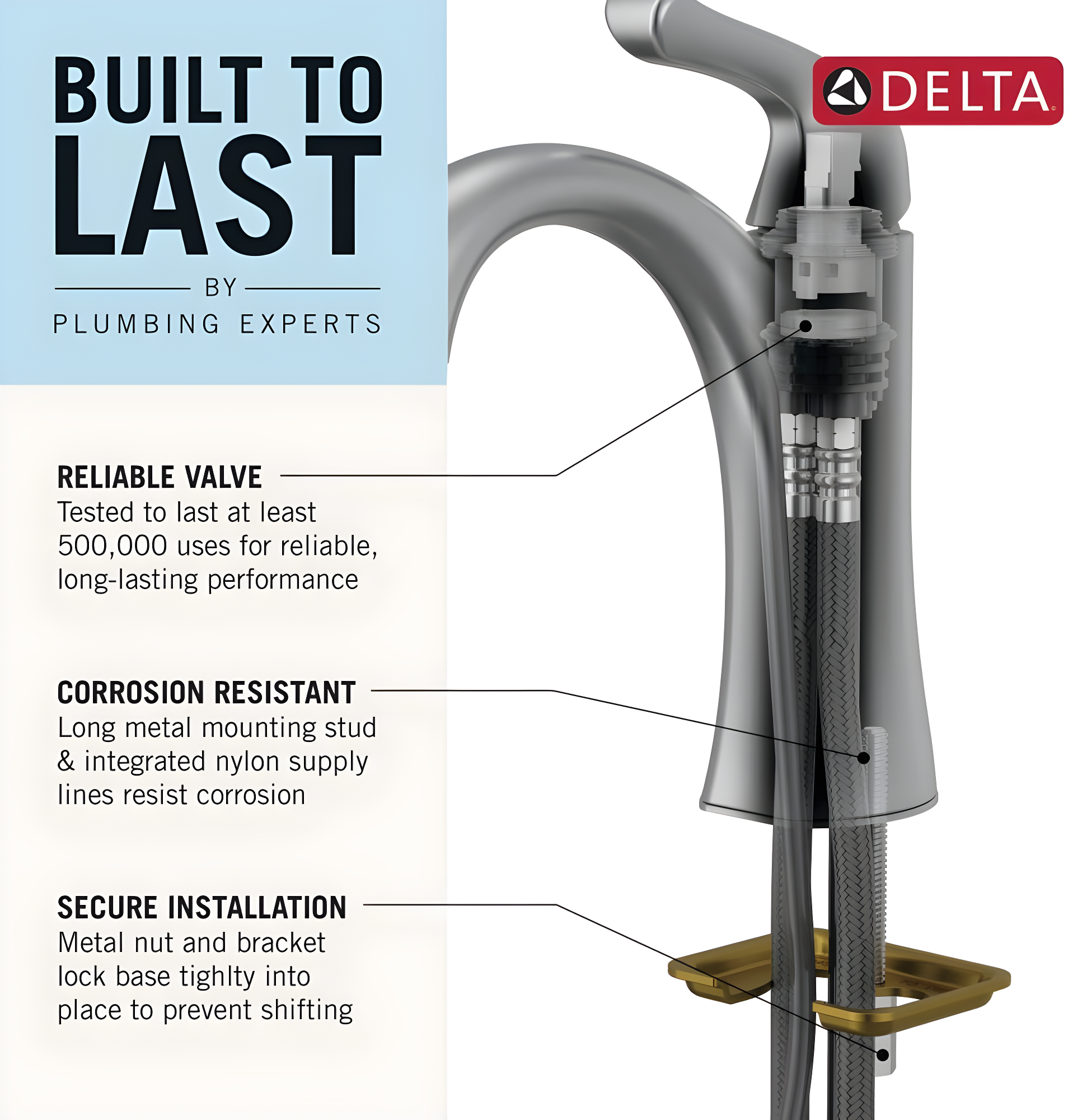 BUILT TO LAST

BY

PLUMBING EXPERTS

DELTA

RELIABLE VALVE
Tested to last at least 500,000 uses for reliable, long-lasting performance

CORROSION RESISTANT
Long metal mounting stud & integrated nylon supply lines resist corrosion

SECURE INSTALLATION
Metal nut and bracket lock base tighlty into place to prevent shifting