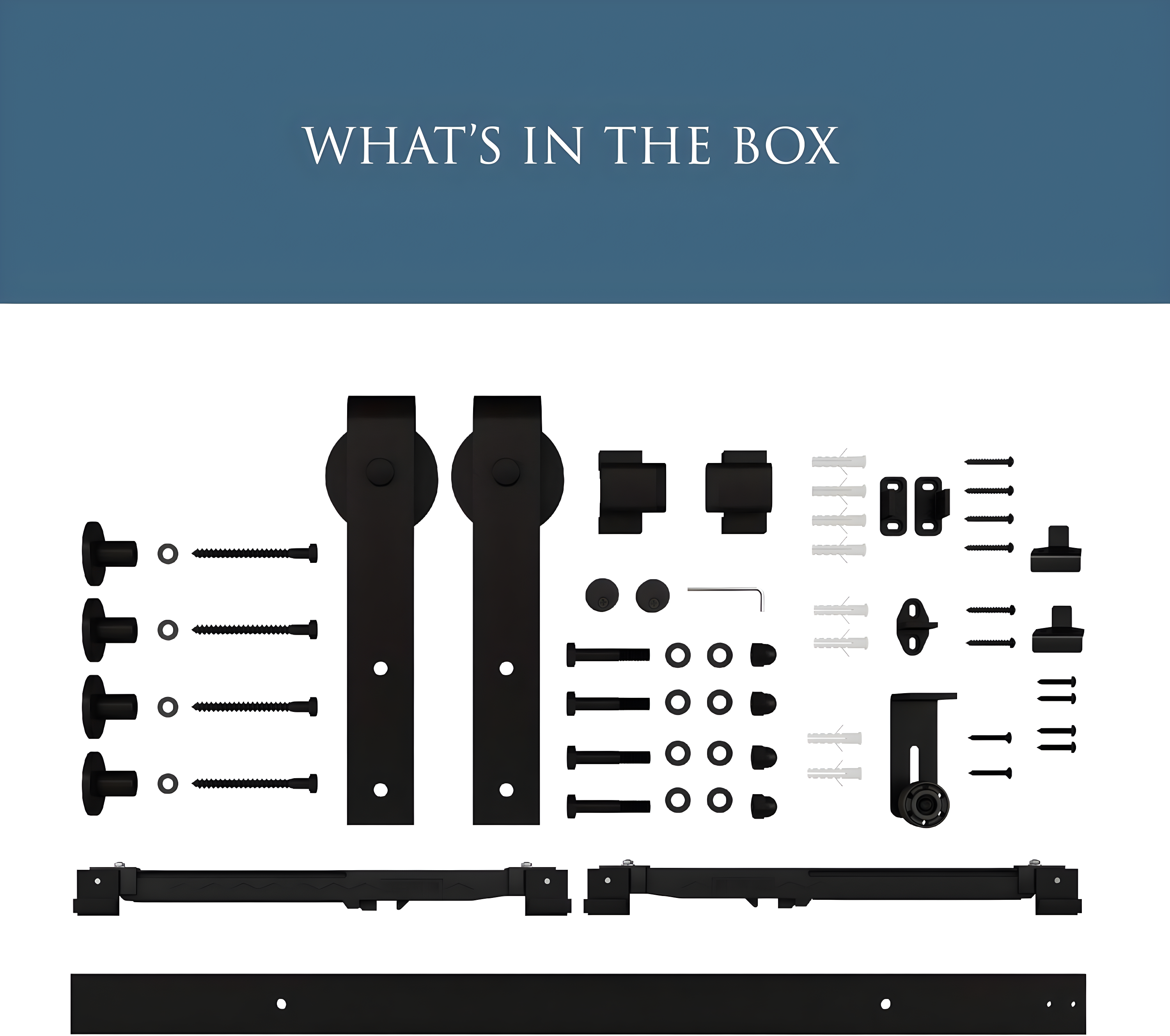 WHAT'S IN THE BOX