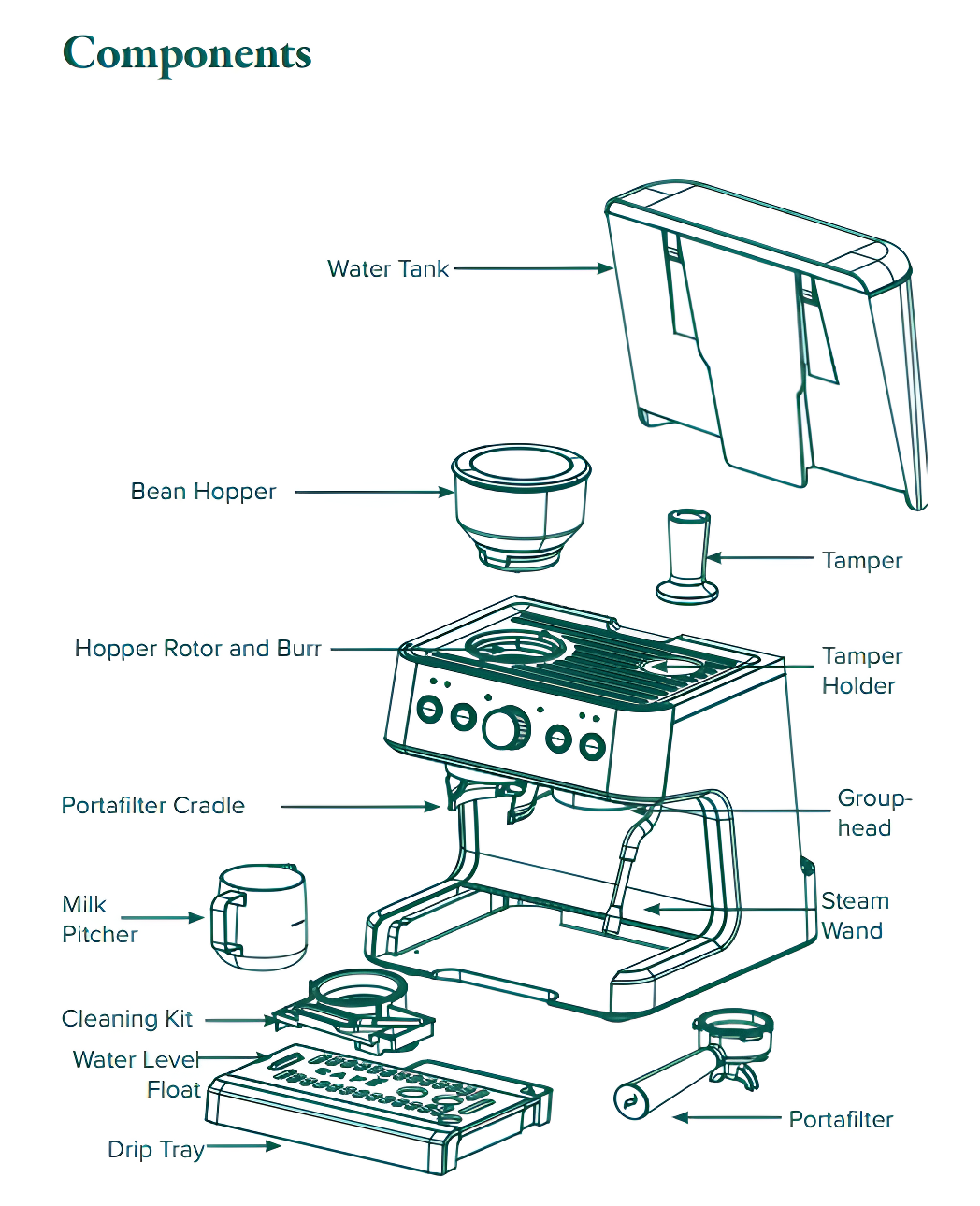 Components

Water Tank

Bean Hopper

Tamper

Hopper Rotor and Burr

Tamper Holder

Portafilter Cradle

Group-head

Milk Pitcher

Steam Wand

Cleaning Kit

Water Level Float

Drip Tray

Portafilter