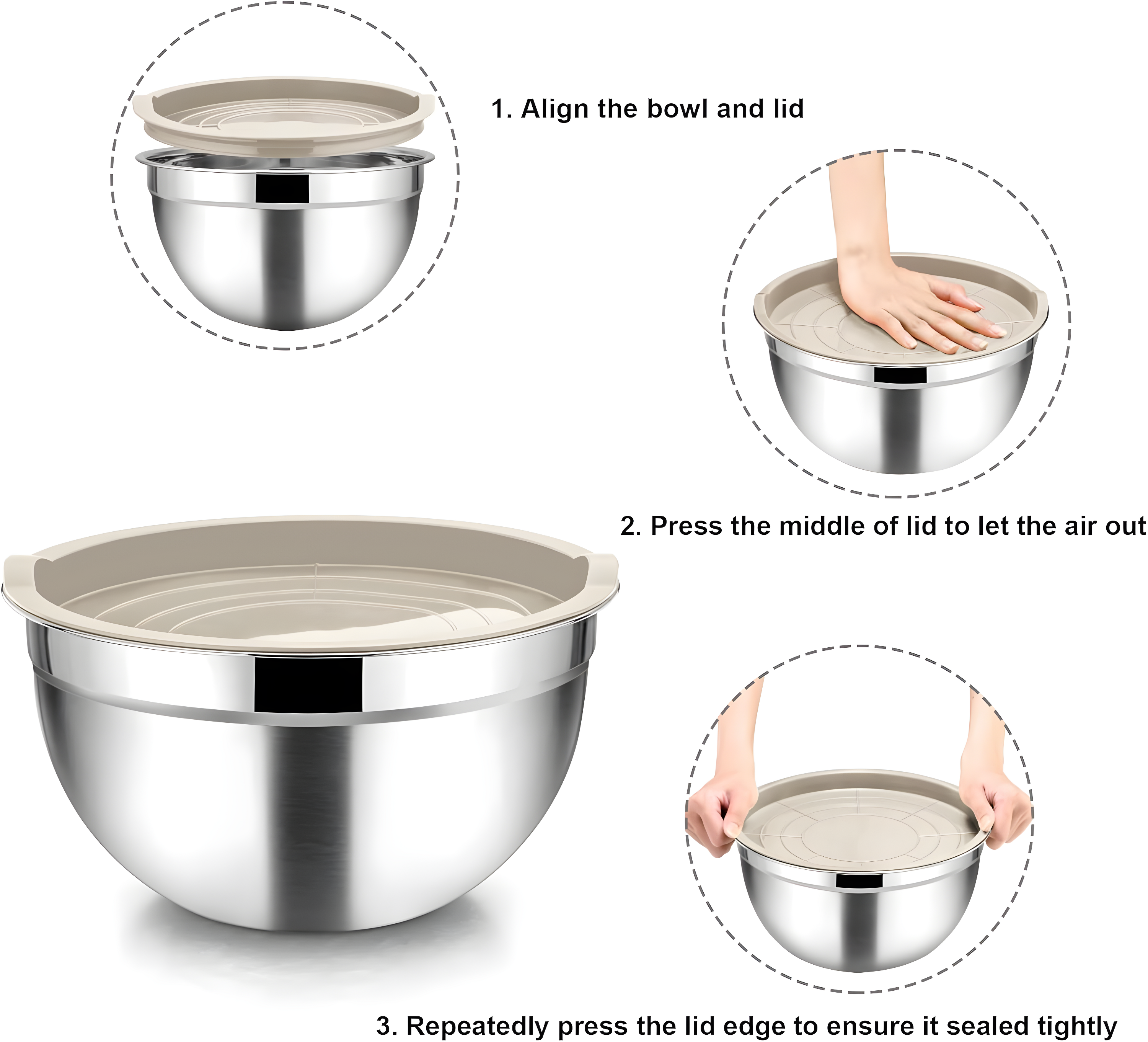 1. Align the bowl and lid

2. Press the middle of lid to let the air out

3. Repeatedly press the lid edge to ensure it sealed tightly