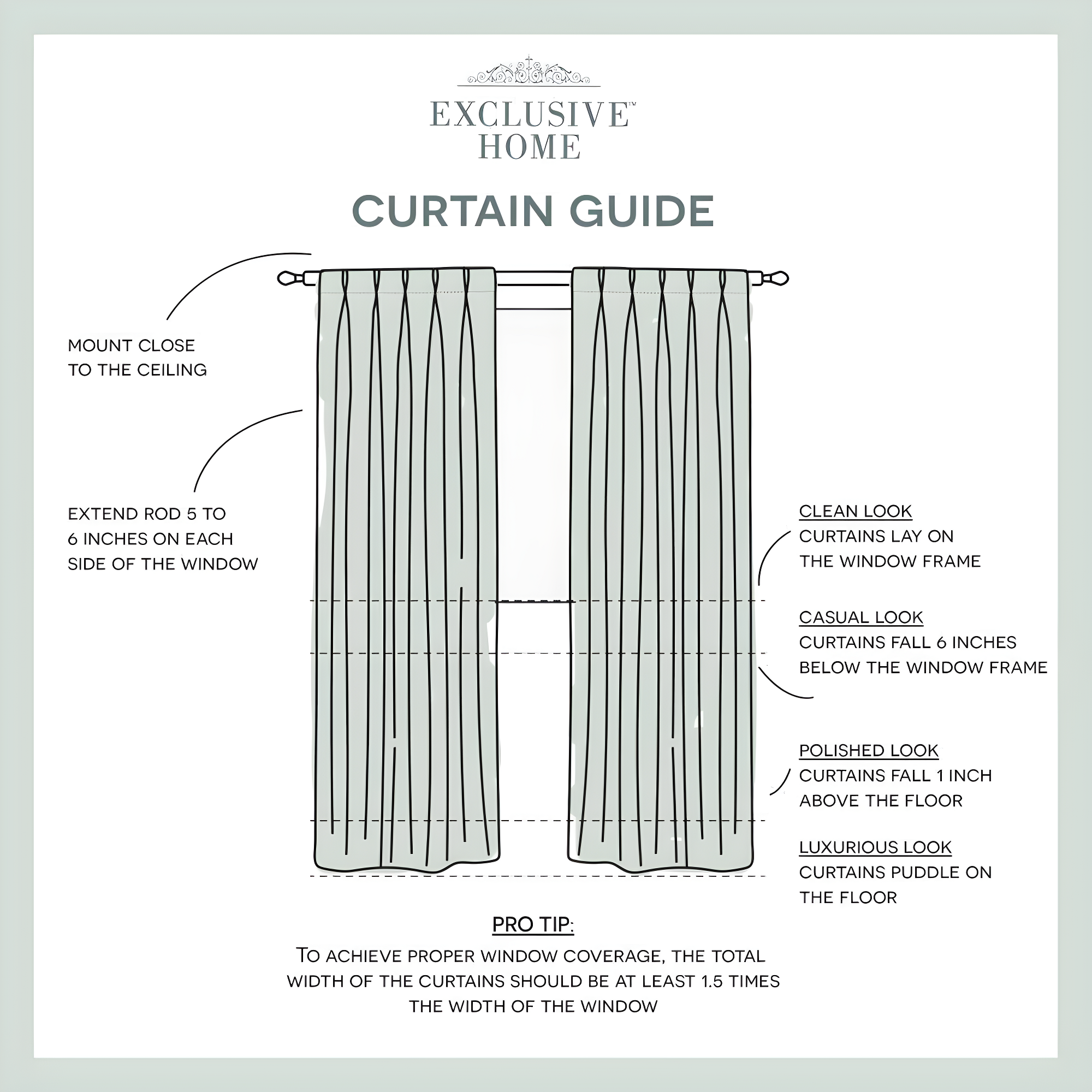 EXCLUSIVE™
HOME

CURTAIN GUIDE

MOUNT CLOSE TO THE CEILING

EXTEND ROD 5 TO 6 INCHES ON EACH SIDE OF THE WINDOW

CLEAN LOOK
CURTAINS LAY ON THE WINDOW FRAME

CASUAL LOOK
CURTAINS FALL 6 INCHES BELOW THE WINDOW FRAME

POLISHED LOOK
CURTAINS FALL 1 INCH ABOVE THE FLOOR

LUXURIOUS LOOK
CURTAINS PUDDLE ON THE FLOOR

PRO TIP:
TO ACHIEVE PROPER WINDOW COVERAGE, THE TOTAL WIDTH OF THE CURTAINS SHOULD BE AT LEAST 1.5 TIMES THE WIDTH OF THE WINDOW