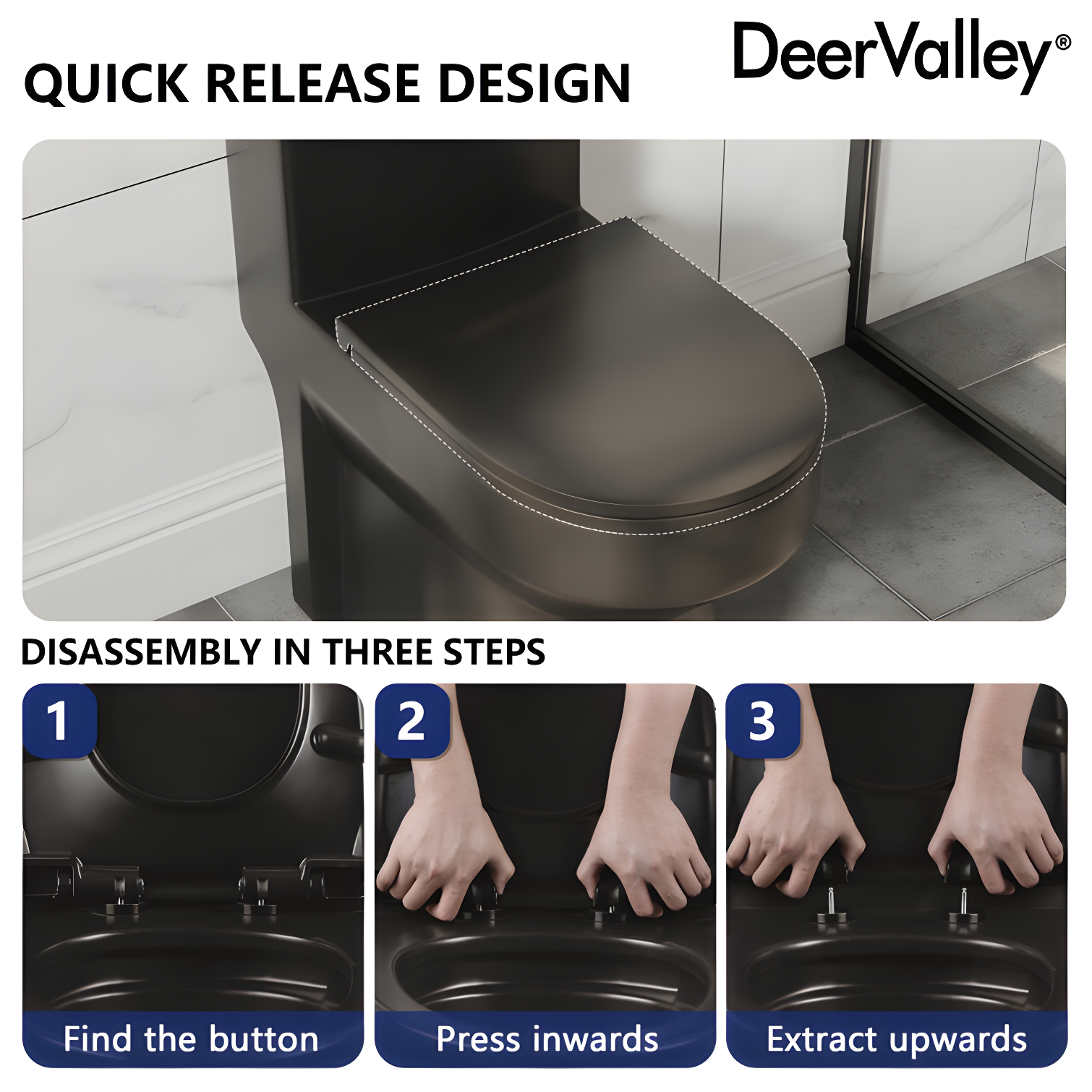 QUICK RELEASE DESIGN

DeerValley®

DISASSEMBLY IN THREE STEPS

1
Find the button

2
Press inwards

3
Extract upwards