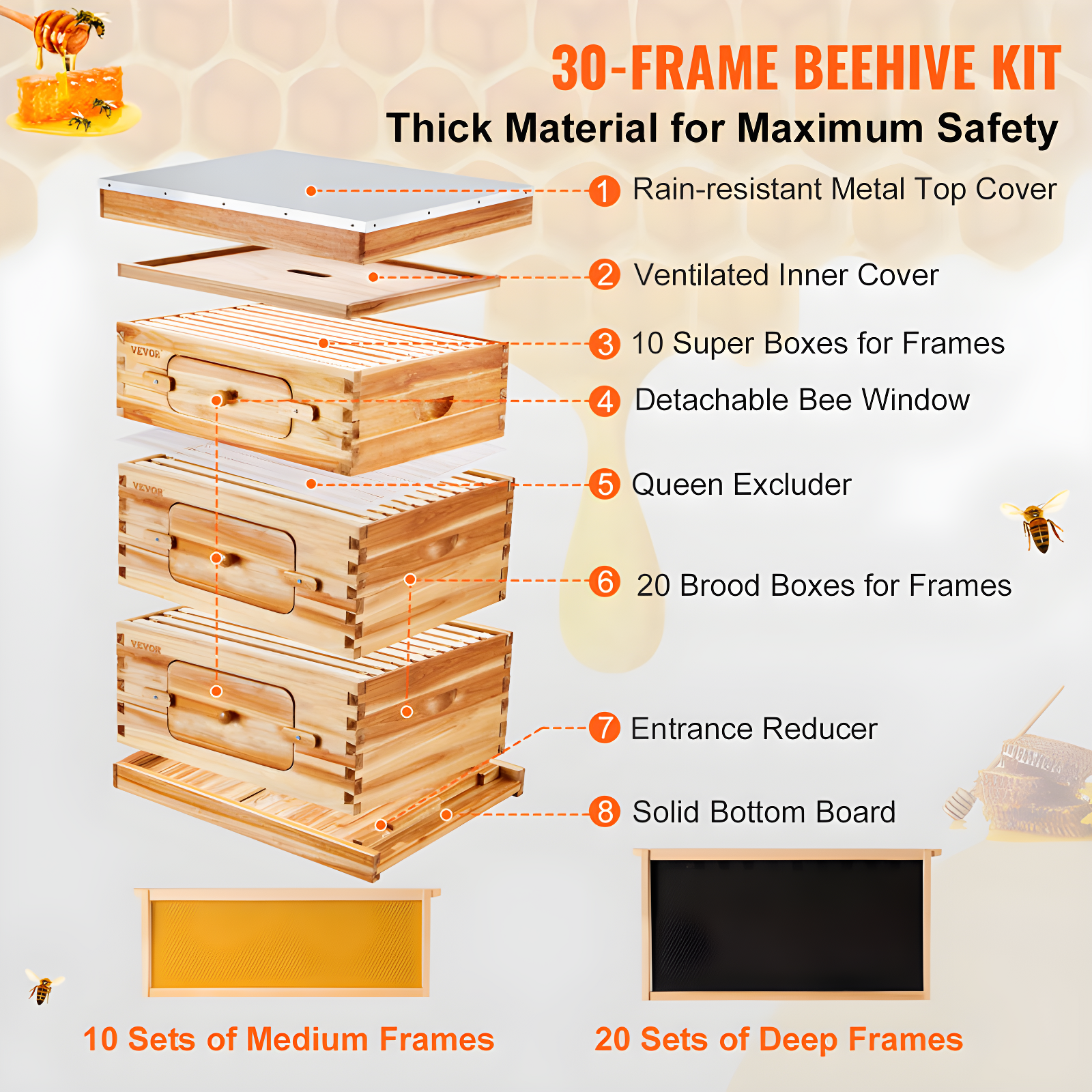 30-FRAME BEEHIVE KIT
Thick Material for Maximum Safety

1 Rain-resistant Metal Top Cover
2 Ventilated Inner Cover
3 10 Super Boxes for Frames
4 Detachable Bee Window
5 Queen Excluder
6 20 Brood Boxes for Frames
7 Entrance Reducer
8 Solid Bottom Board

VEVOR
VEVOR
VEVOR

10 Sets of Medium Frames
20 Sets of Deep Frames