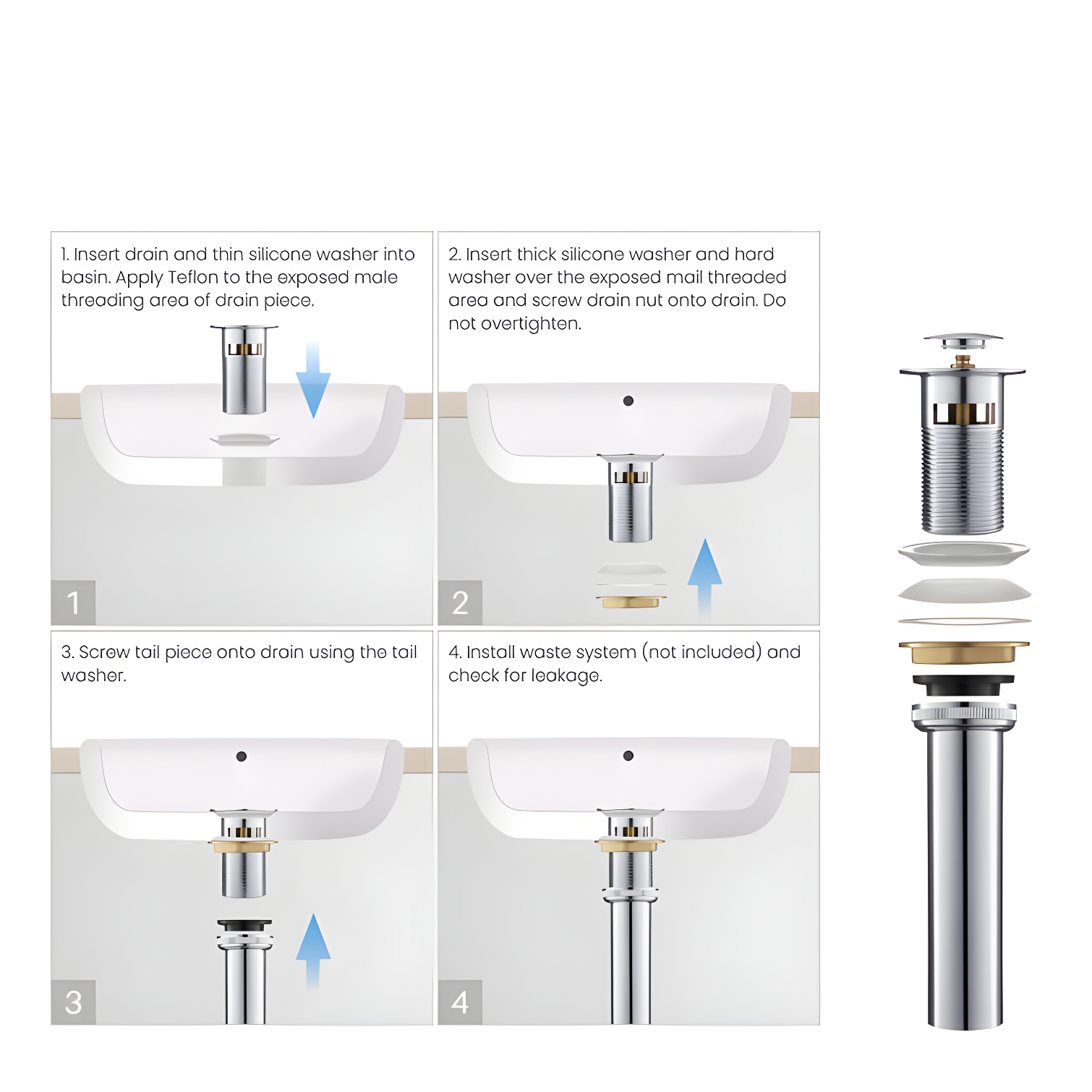 1. Insert drain and thin silicone washer into basin. Apply Teflon to the exposed male threading area of drain piece.

1

2. Insert thick silicone washer and hard washer over the exposed mail threaded area and screw drain nut onto drain. Do not overtighten.

2

3. Screw tail piece onto drain using the tail washer.

3

4. Install waste system (not included) and check for leakage.

4