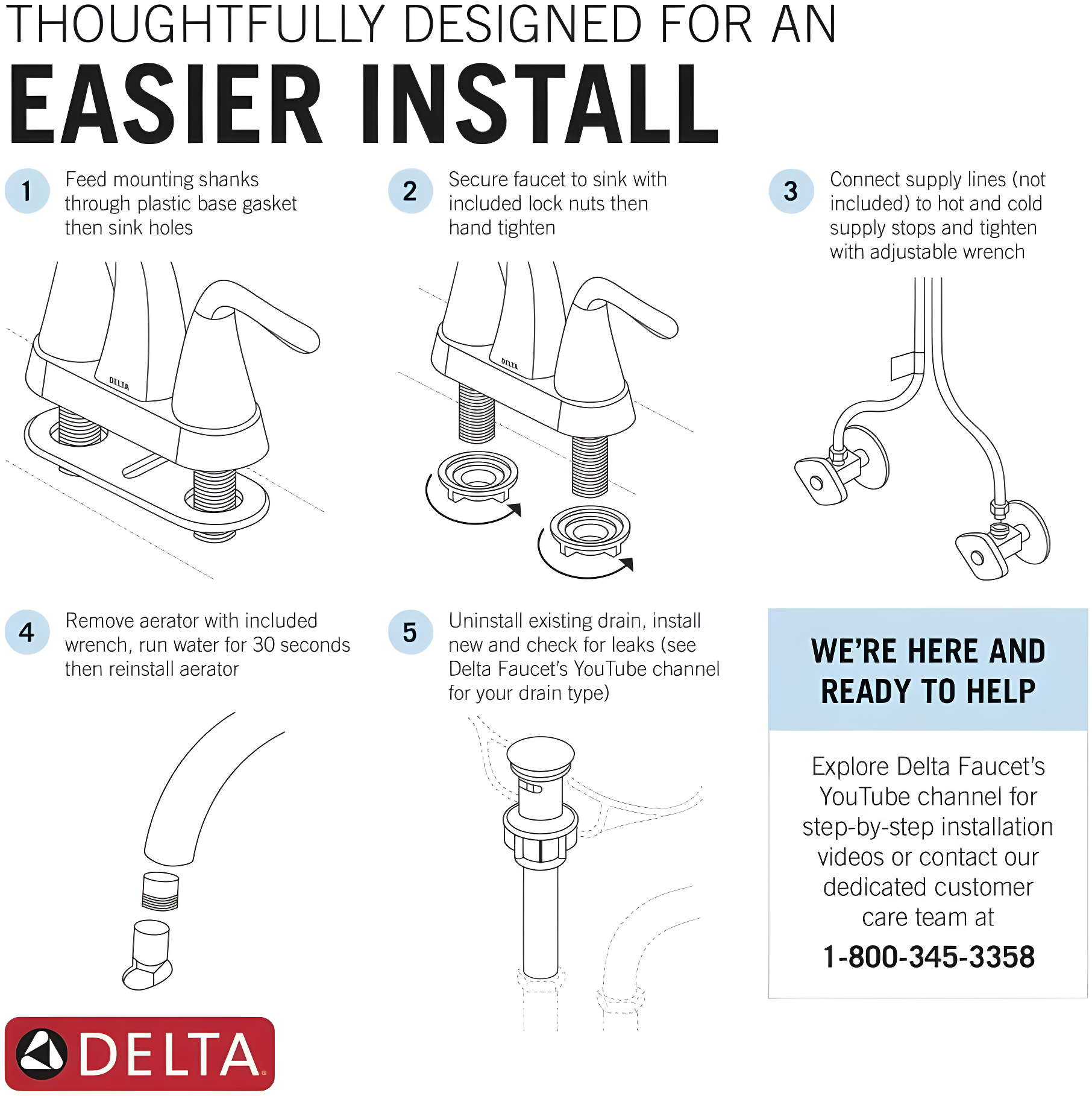 THOUGHTFULLY DESIGNED FOR AN
EASIER INSTALL

1 Feed mounting shanks through plastic base gasket then sink holes

DELTA

2 Secure faucet to sink with included lock nuts then hand tighten

DELTA

3 Connect supply lines (not included) to hot and cold supply stops and tighten with adjustable wrench

4 Remove aerator with included wrench, run water for 30 seconds then reinstall aerator

5 Uninstall existing drain, install new and check for leaks (see Delta Faucet's YouTube channel for your drain type)

WE'RE HERE AND READY TO HELP

Explore Delta Faucet's YouTube channel for step-by-step installation videos or contact our dedicated customer care team at

1-800-345-3358

DELTA