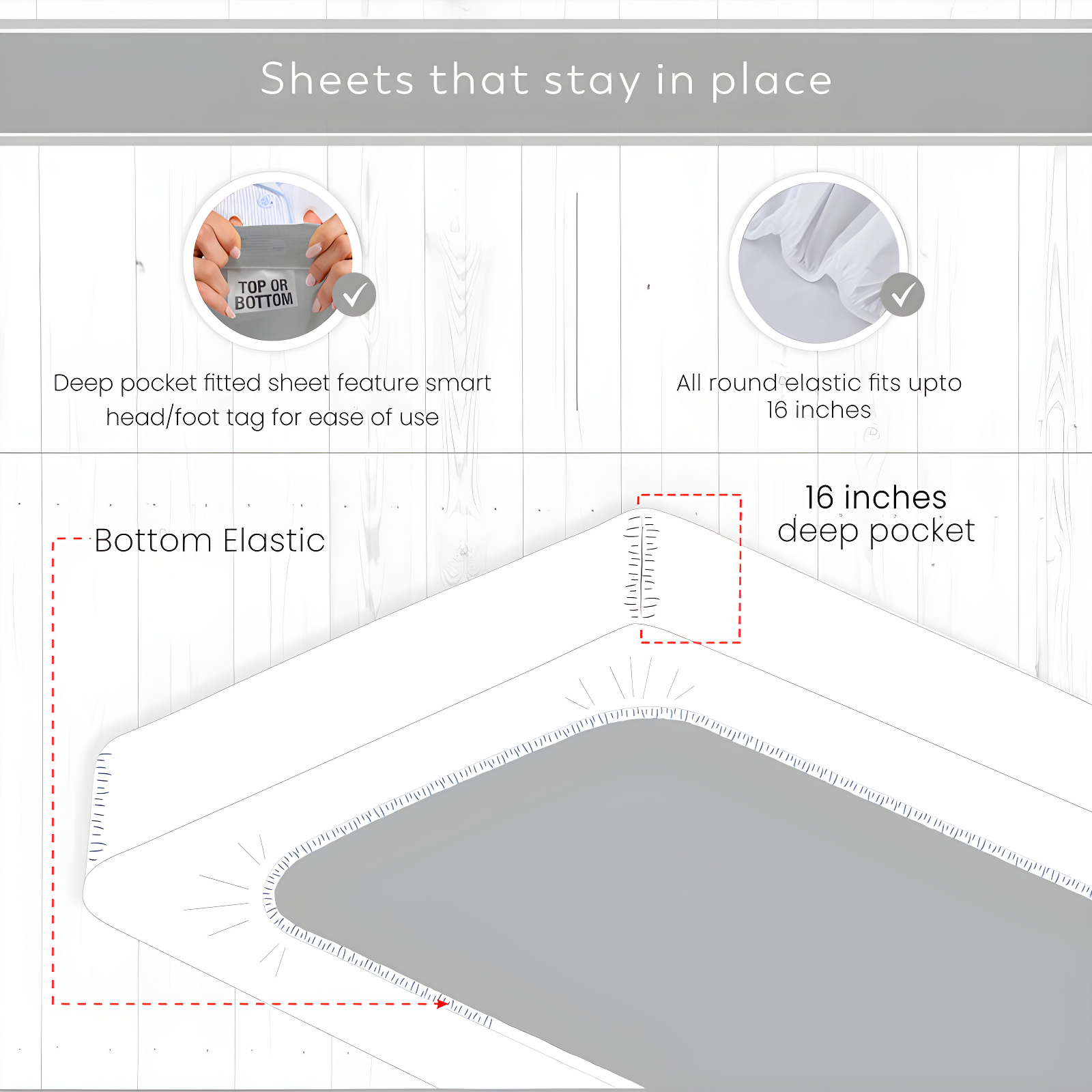 Sheets that stay in place

TOP OR BOTTOM

Deep pocket fitted sheet feature smart head/foot tag for ease of use

All round elastic fits upto 16 inches

Bottom Elastic

16 inches deep pocket