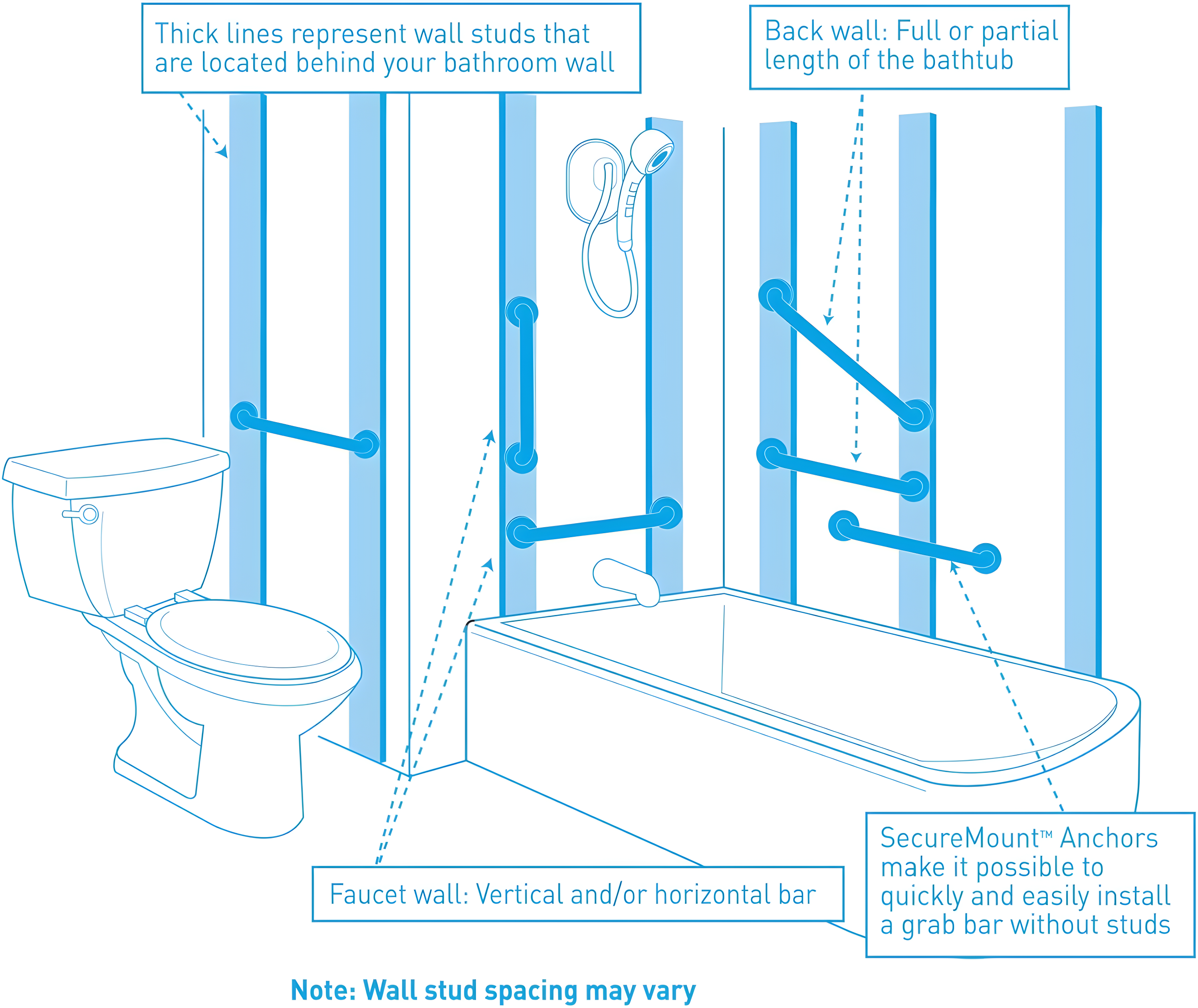 Thick lines represent wall studs that are located behind your bathroom wall

Back wall: Full or partial length of the bathtub

Faucet wall: Vertical and/or horizontal bar

SecureMount™ Anchors make it possible to quickly and easily install a grab bar without studs

Note: Wall stud spacing may vary