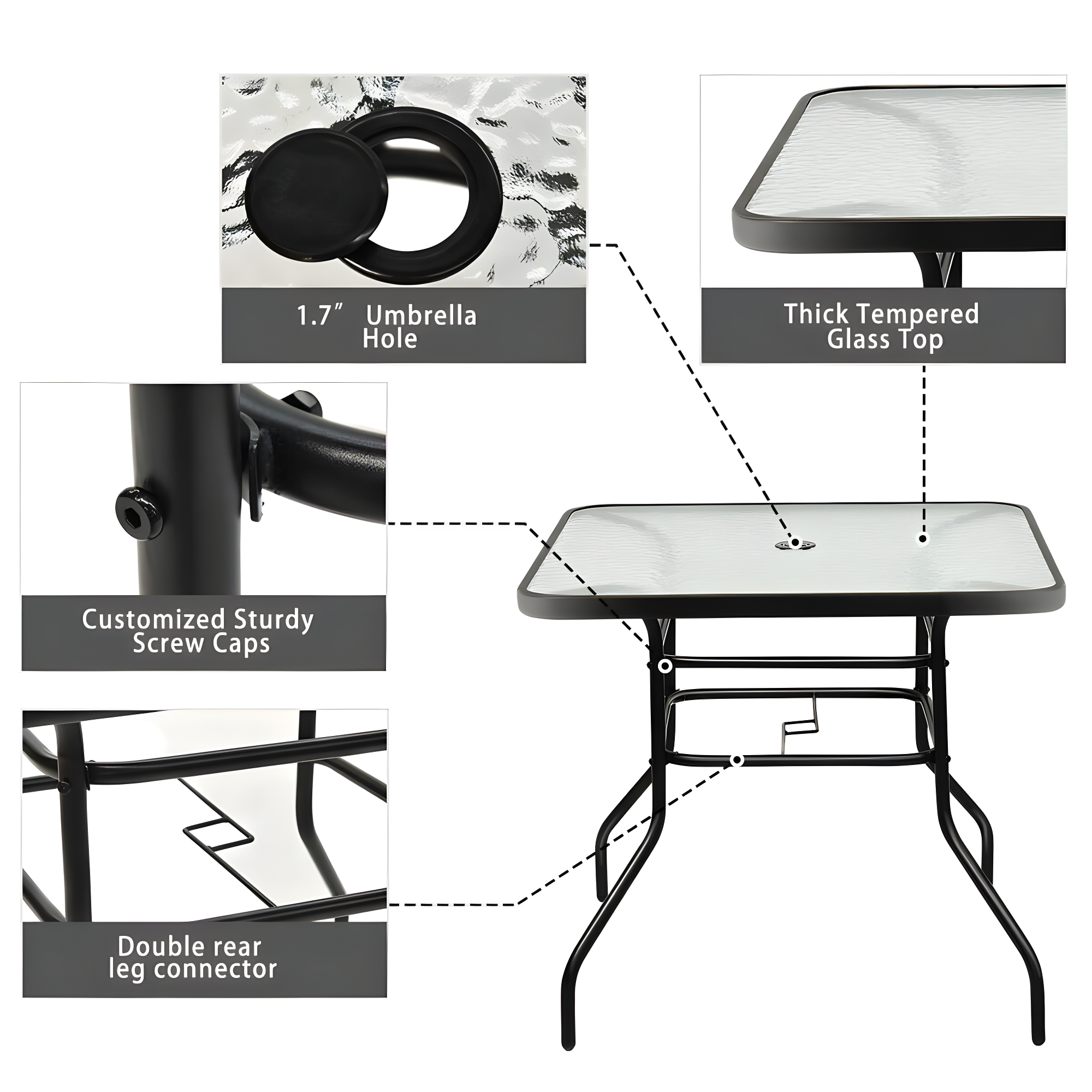 1.7″ Umbrella Hole

Thick Tempered Glass Top

Customized Sturdy Screw Caps

Double rear leg connector