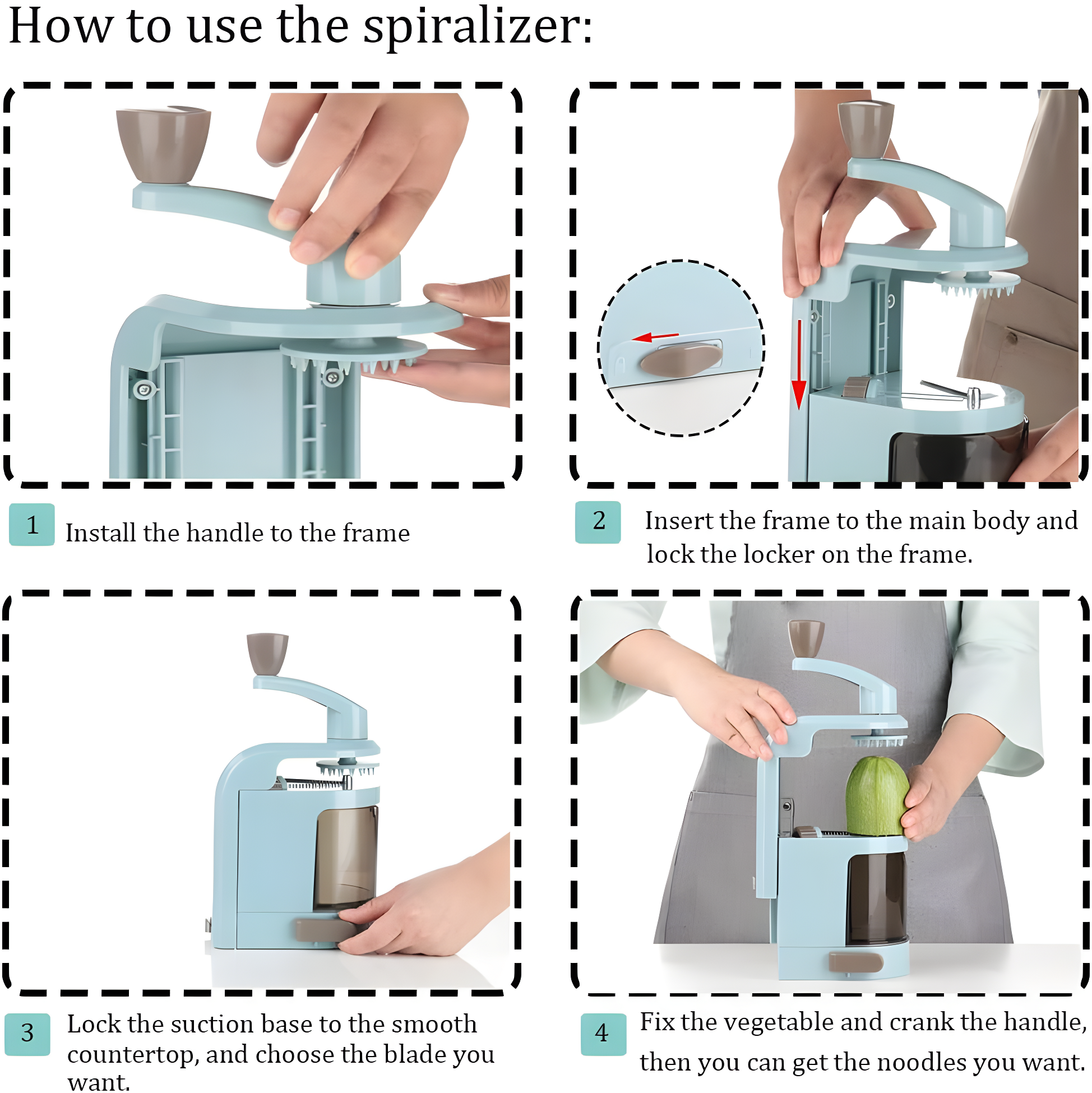 How to use the spiralizer:

1 Install the handle to the frame

2 Insert the frame to the main body and lock the locker on the frame.

3 Lock the suction base to the smooth countertop, and choose the blade you want.

4 Fix the vegetable and crank the handle, then you can get the noodles you want.