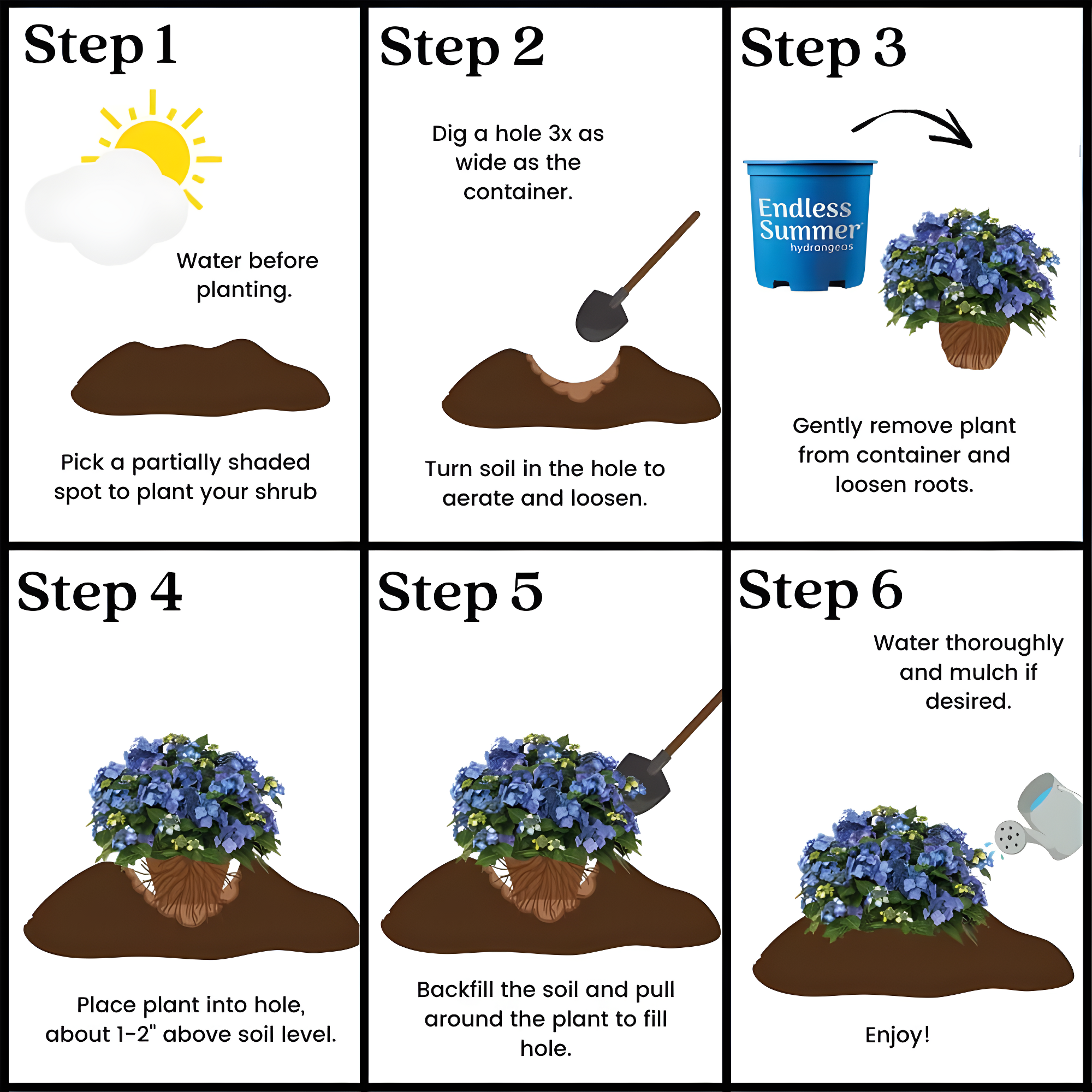 Step 1

Water before planting.

Pick a partially shaded spot to plant your shrub

Step 2

Dig a hole 3x as wide as the container.

Turn soil in the hole to aerate and loosen.

Step 3

Endless Summer hydrangeas

Gently remove plant from container and loosen roots.

Step 4

Place plant into hole, about 1-2" above soil level.

Step 5

Backfill the soil and pull around the plant to fill hole.

Step 6

Water thoroughly and mulch if desired.

Enjoy!