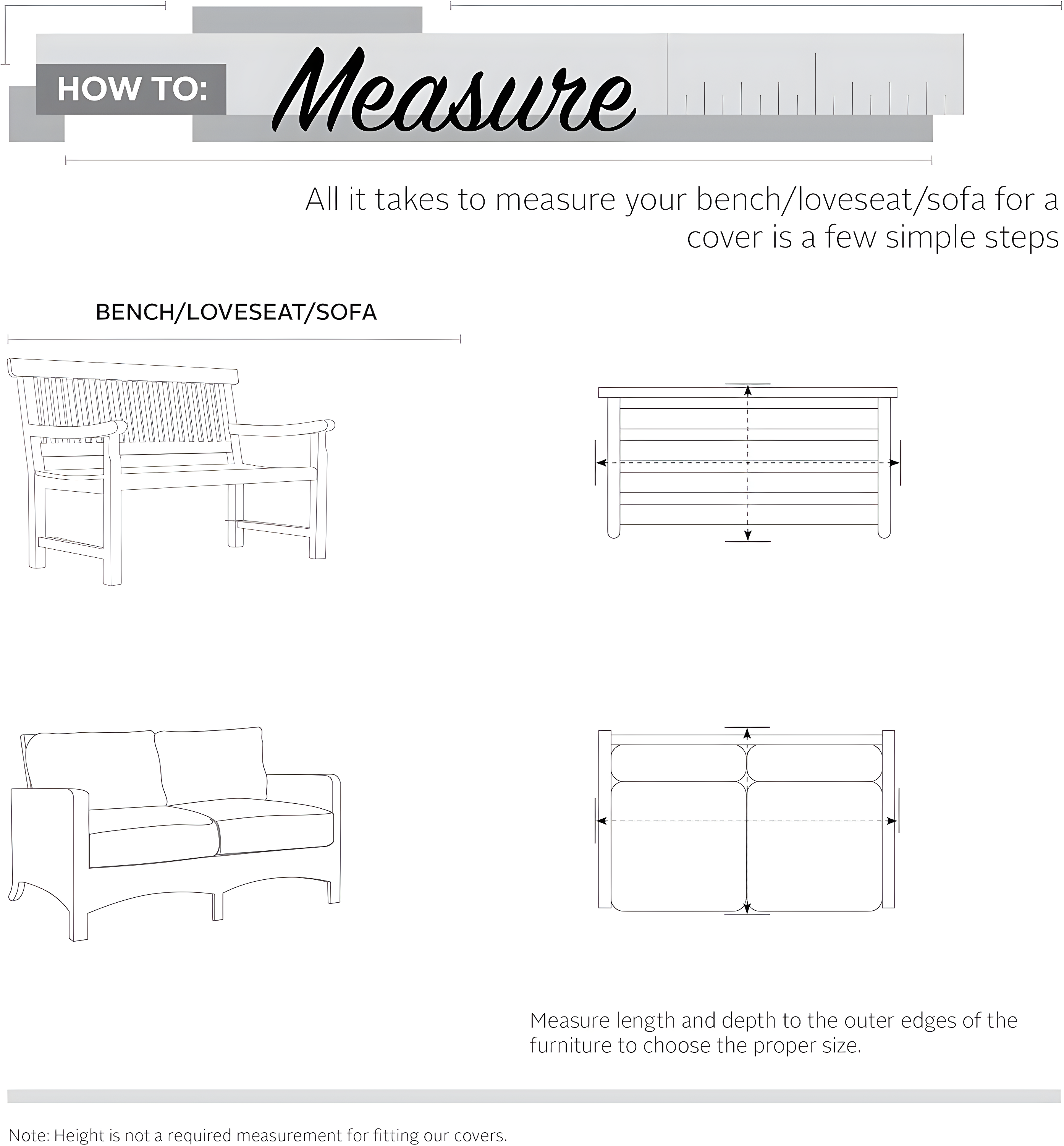 HOW TO: Measure

All it takes to measure your bench/loveseat/sofa for a cover is a few simple steps

BENCH/LOVESEAT/SOFA

Measure length and depth to the outer edges of the furniture to choose the proper size.

Note: Height is not a required measurement for fitting our covers.