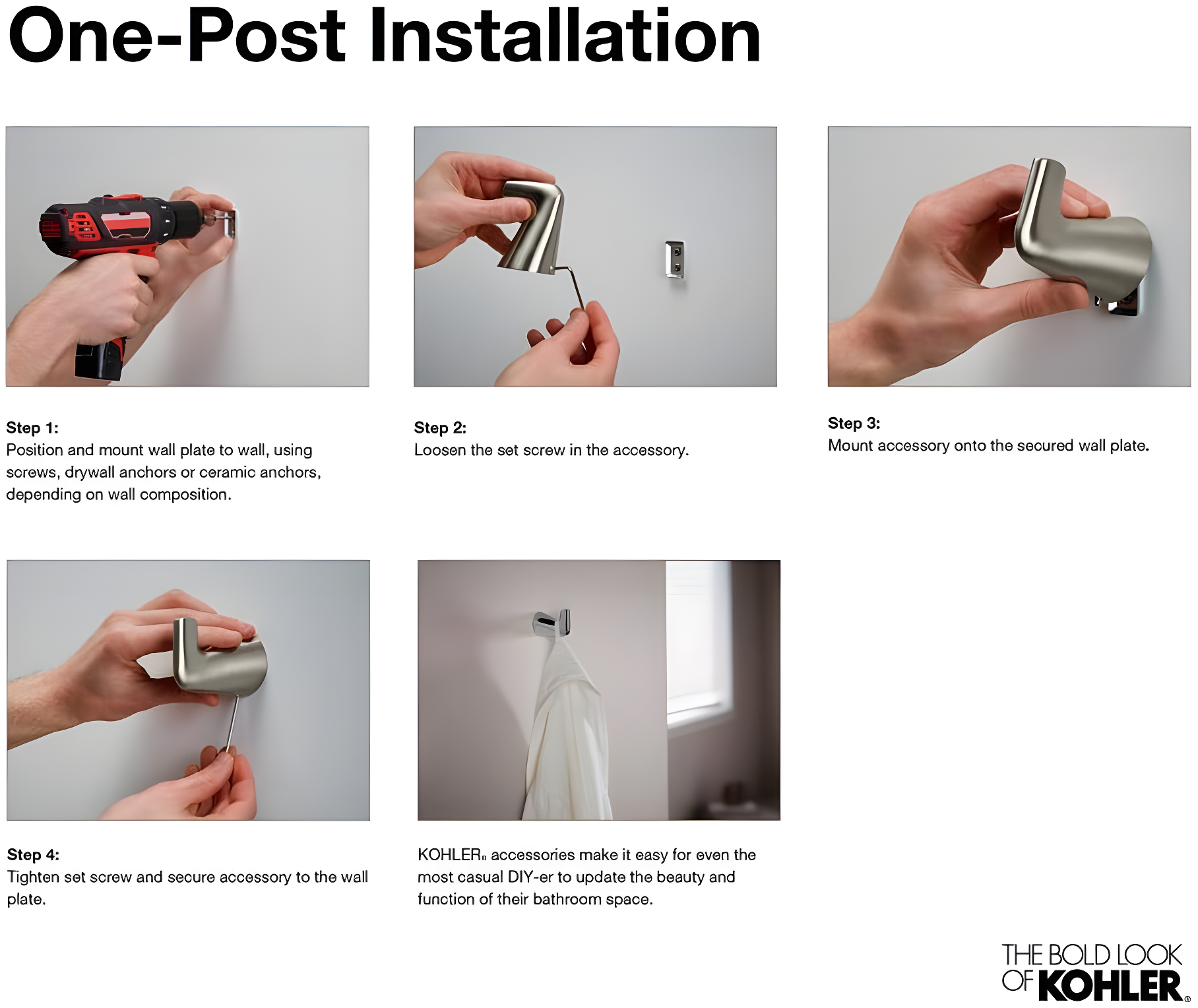 One-Post Installation

Step 1:
Position and mount wall plate to wall, using screws, drywall anchors or ceramic anchors, depending on wall composition.

Step 2:
Loosen the set screw in the accessory.

Step 3:
Mount accessory onto the secured wall plate.

Step 4:
Tighten set screw and secure accessory to the wall plate.

KOHLER® accessories make it easy for even the most casual DIY-er to update the beauty and function of their bathroom space.

THE BOLD LOOK OF KOHLER®