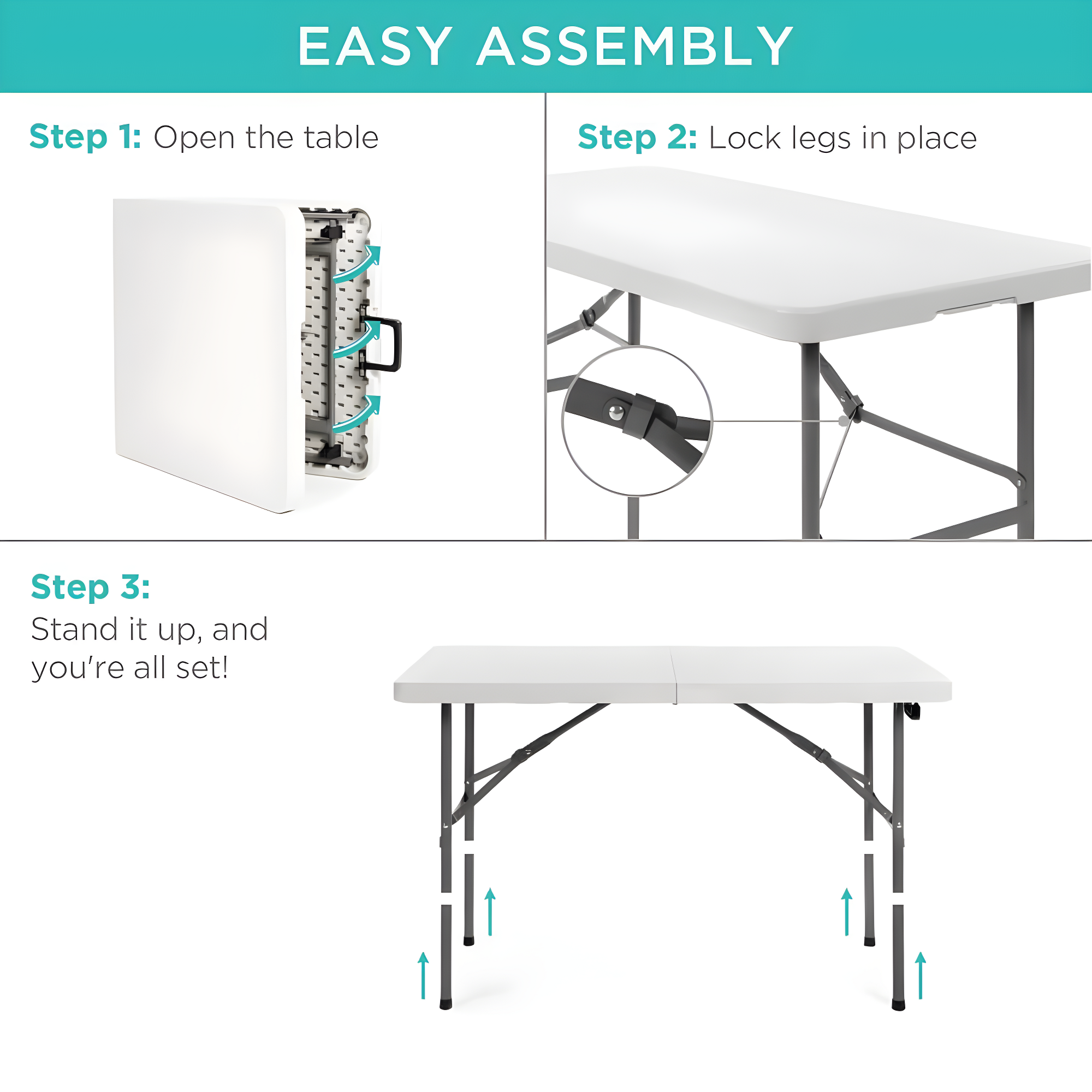 EASY ASSEMBLY

Step 1: Open the table

Step 2: Lock legs in place

Step 3:
Stand it up, and you're all set!