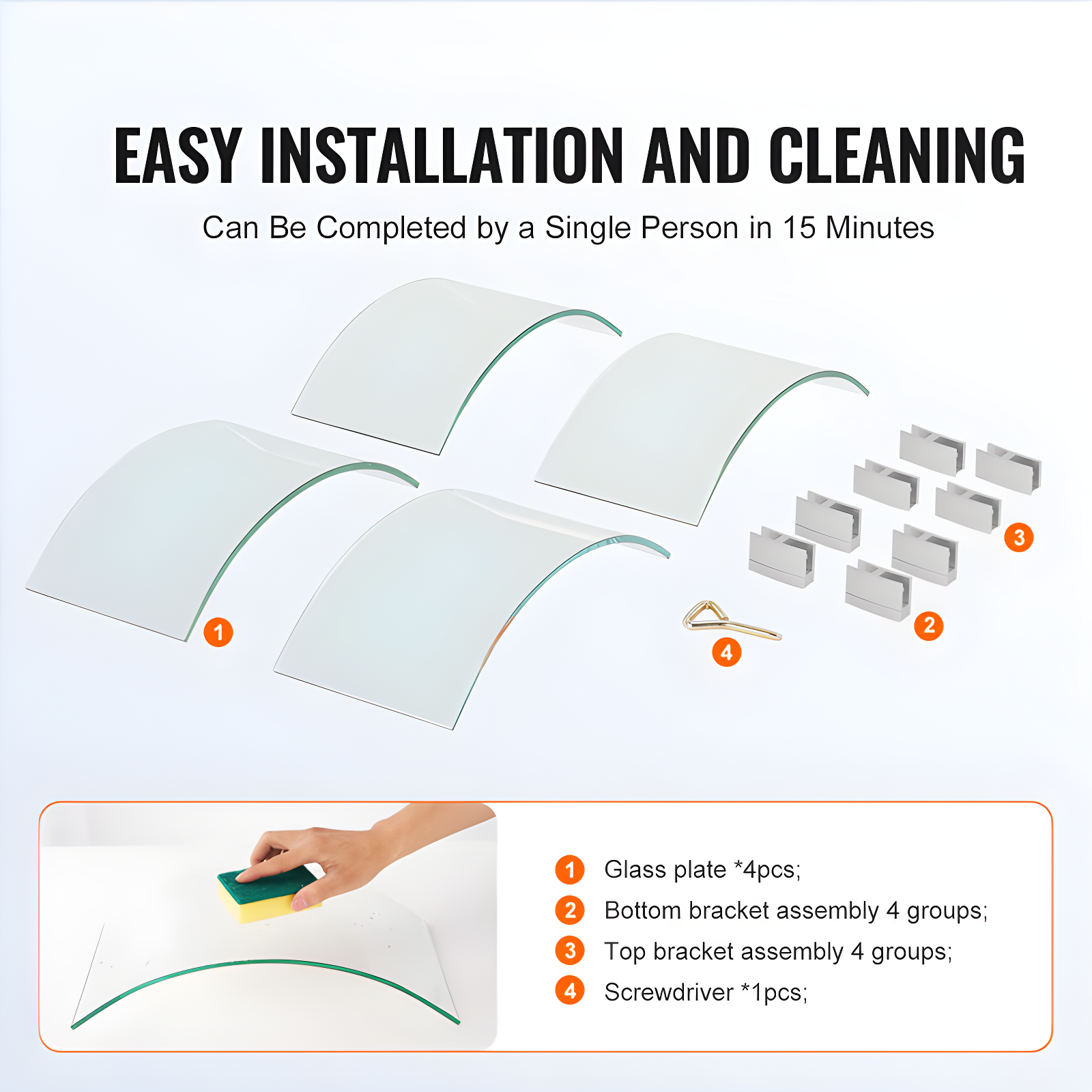 EASY INSTALLATION AND CLEANING

Can Be Completed by a Single Person in 15 Minutes

1

3

2

4

1 Glass plate *4pcs;
2 Bottom bracket assembly 4 groups;
3 Top bracket assembly 4 groups;
4 Screwdriver *1pcs;