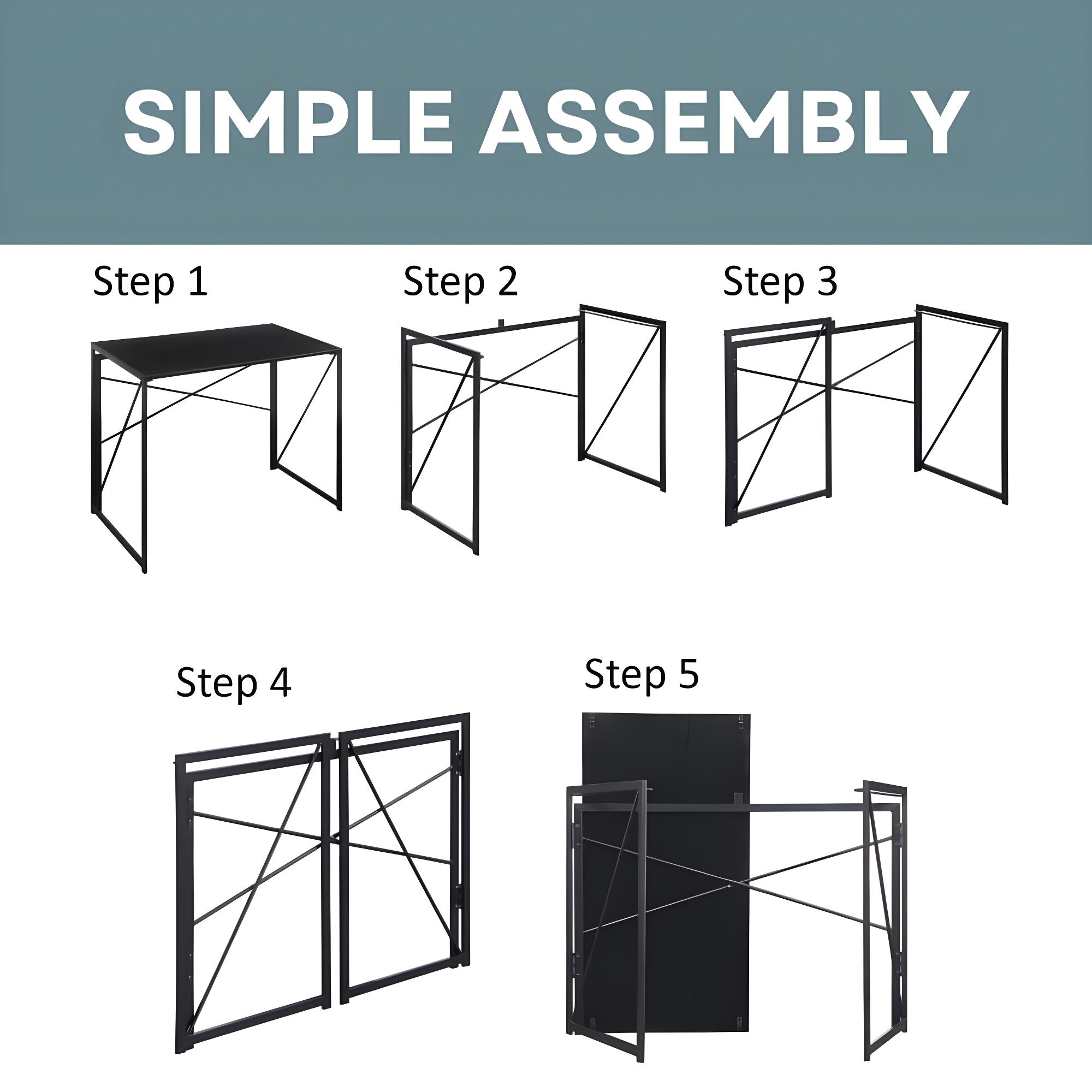 SIMPLE ASSEMBLY

Step 1

Step 2

Step 3

Step 4

Step 5