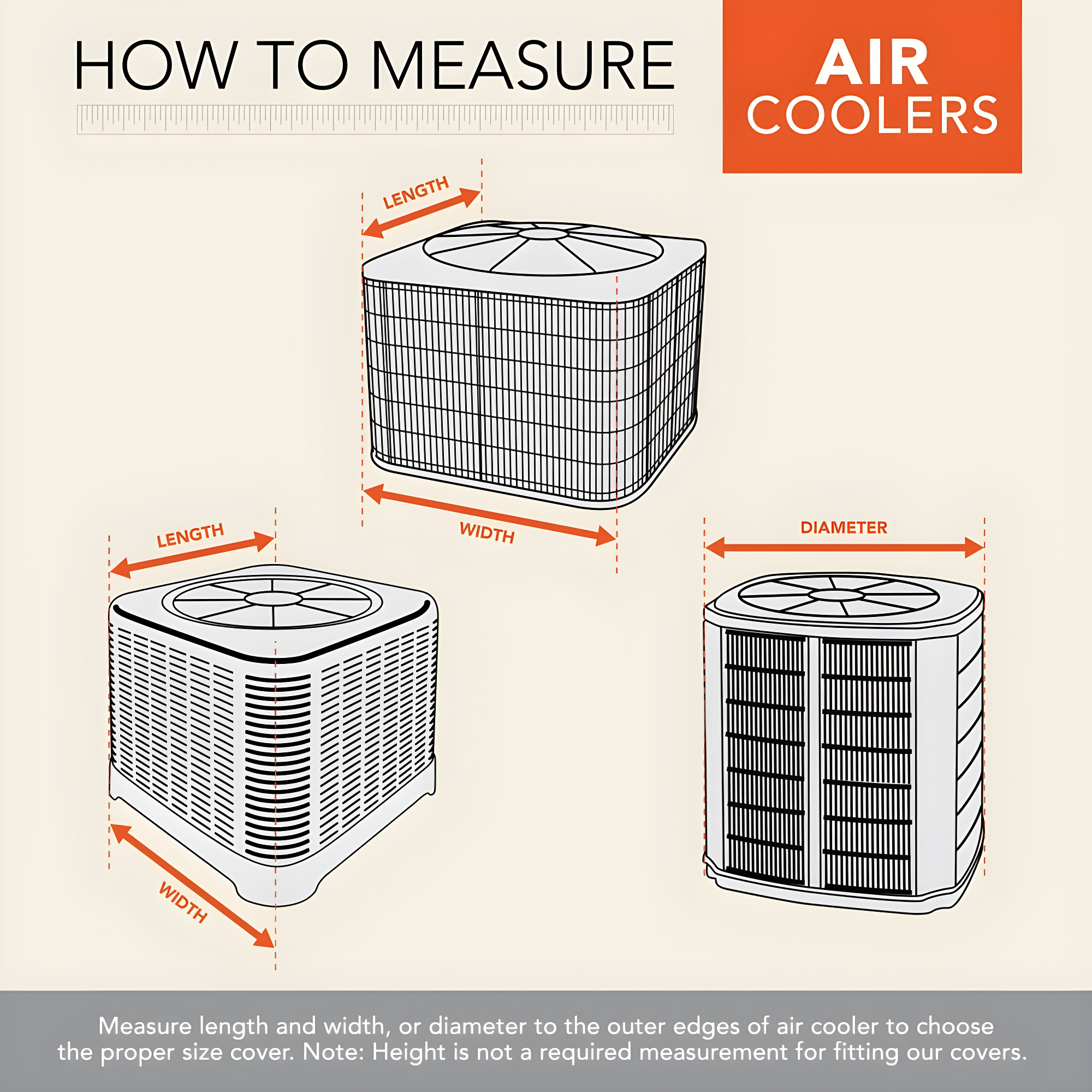 HOW TO MEASURE

AIR COOLERS

LENGTH

WIDTH

LENGTH

WIDTH

DIAMETER

Measure length and width, or diameter to the outer edges of air cooler to choose the proper size cover. Note: Height is not a required measurement for fitting our covers.