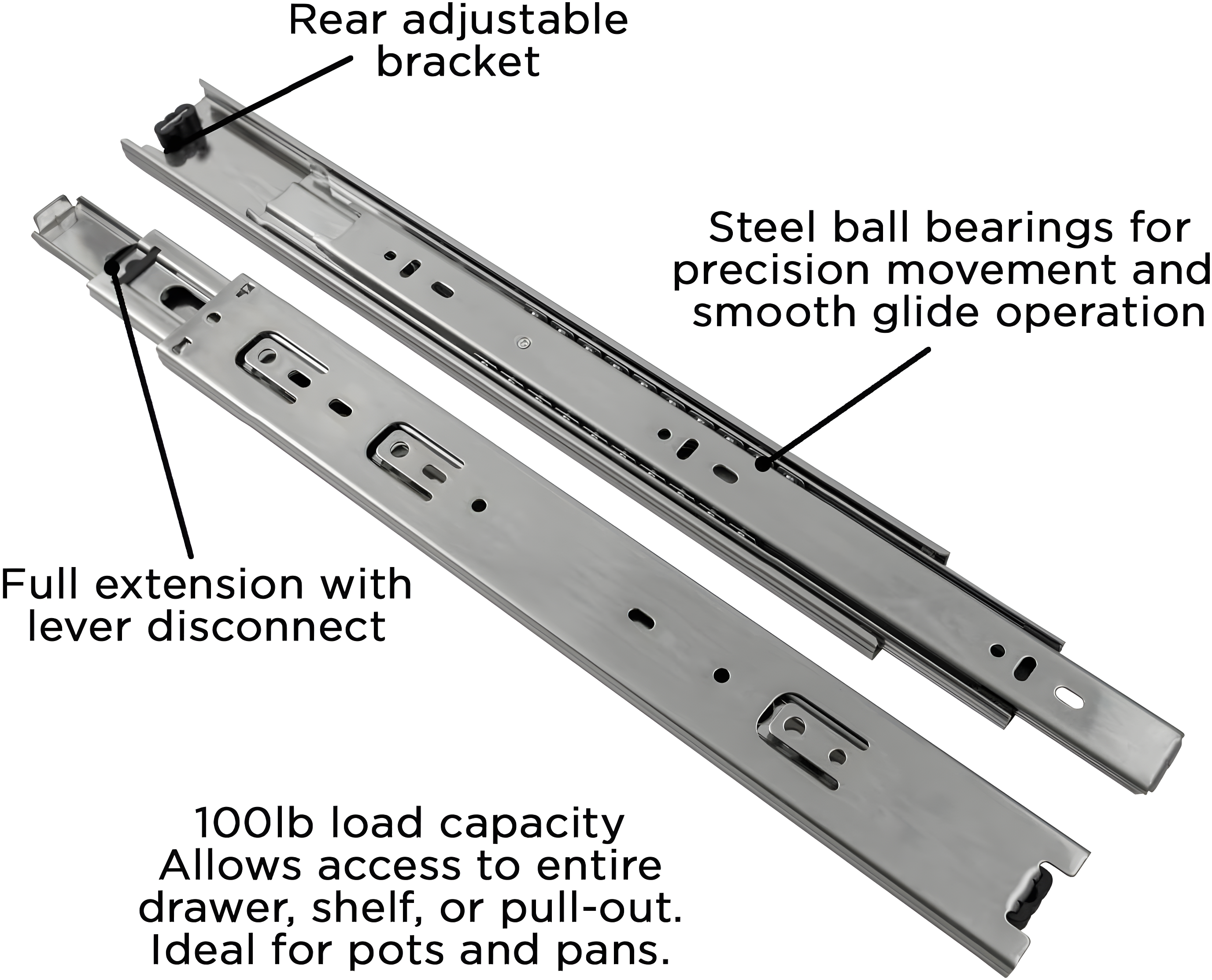 Rear adjustable bracket

Steel ball bearings for precision movement and smooth glide operation

Full extension with lever disconnect

100lb load capacity
Allows access to entire drawer, shelf, or pull-out.
Ideal for pots and pans.