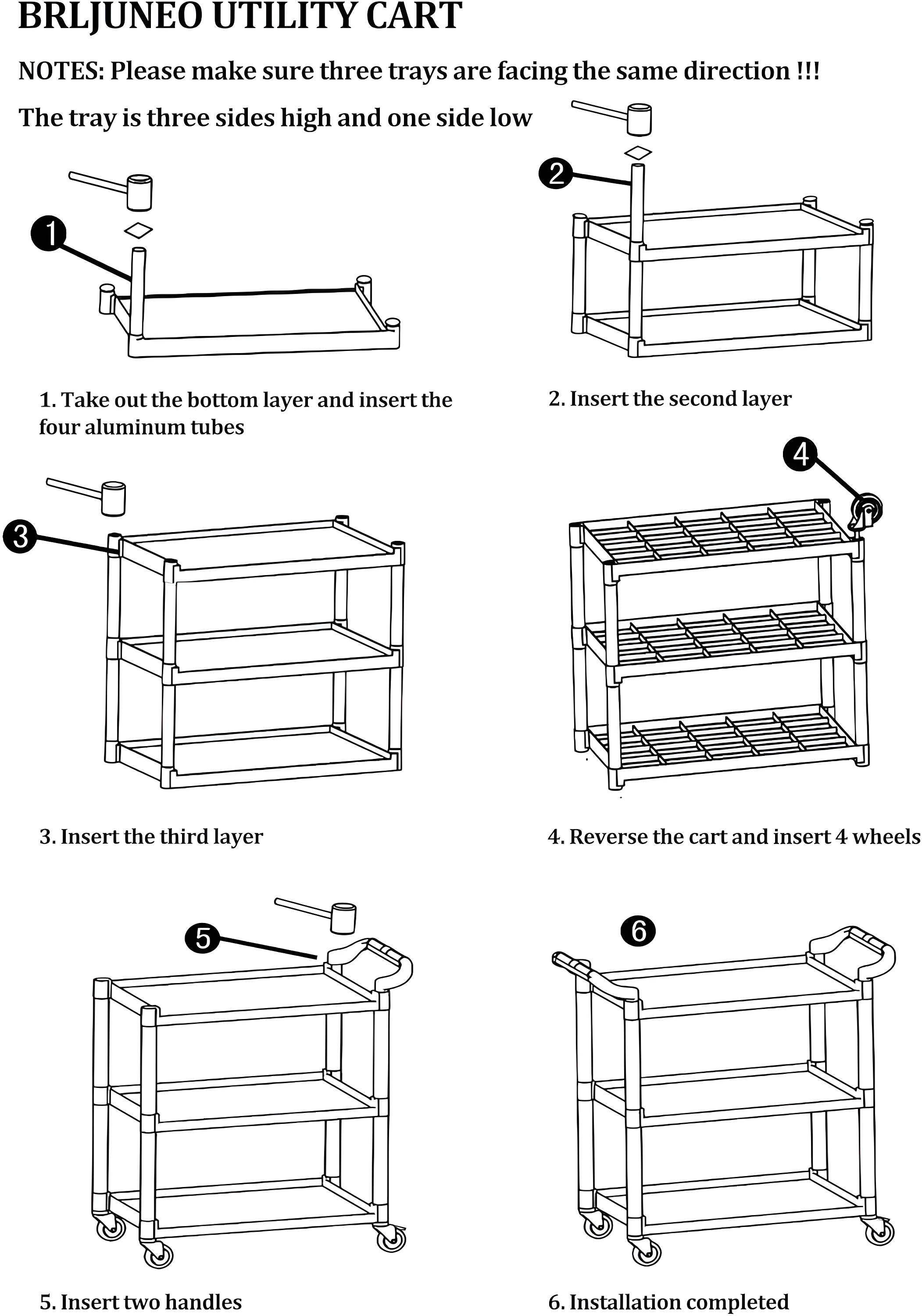 BRLJUNEO UTILITY CART

NOTES: Please make sure three trays are facing the same direction !!!

The tray is three sides high and one side low

1

2

1. Take out the bottom layer and insert the four aluminum tubes

2. Insert the second layer

3

4

3. Insert the third layer

4. Reverse the cart and insert 4 wheels

5

6

5. Insert two handles

6. Installation completed