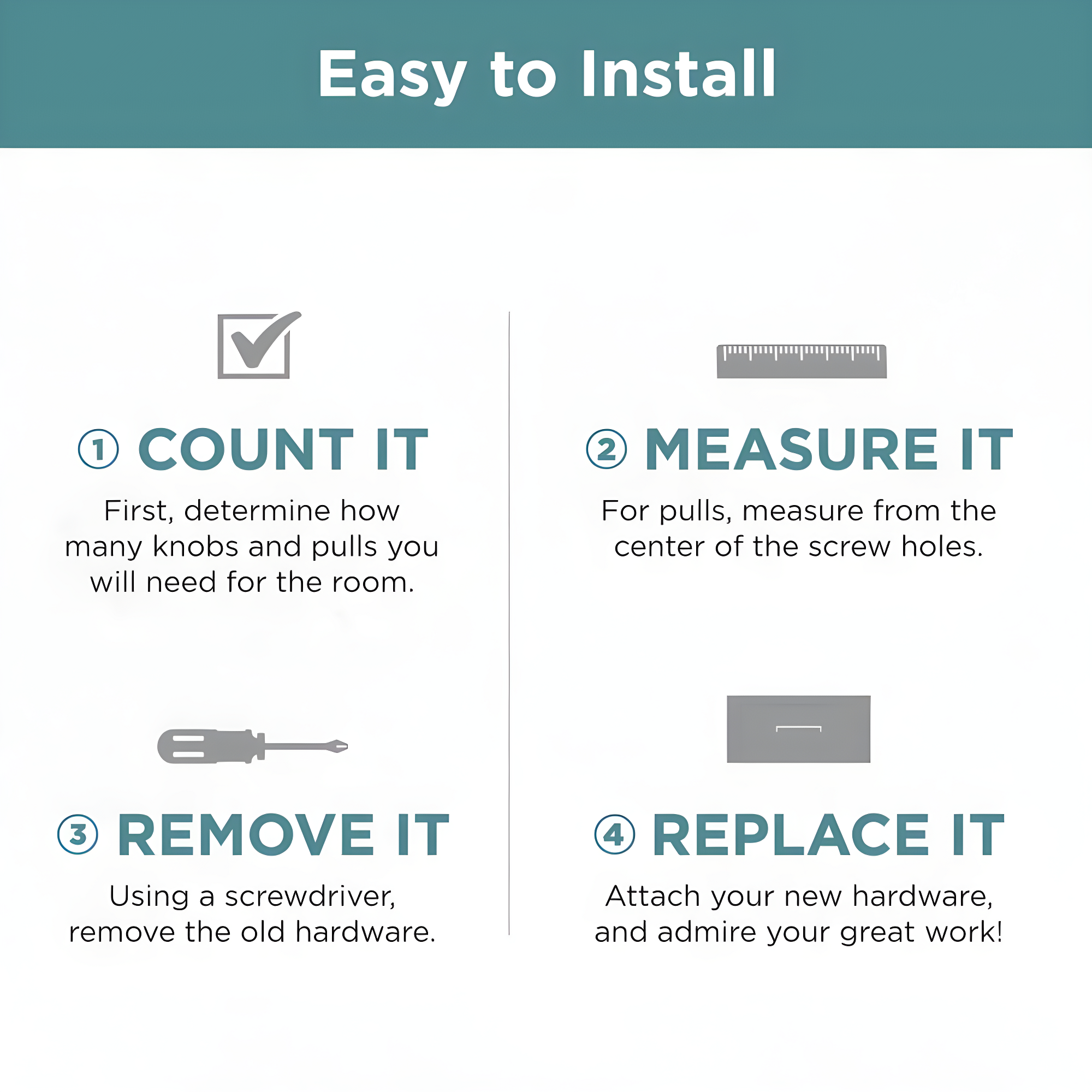 Easy to Install

① COUNT IT

First, determine how many knobs and pulls you will need for the room.

② MEASURE IT

For pulls, measure from the center of the screw holes.

③ REMOVE IT

Using a screwdriver, remove the old hardware.

④ REPLACE IT

Attach your new hardware, and admire your great work!