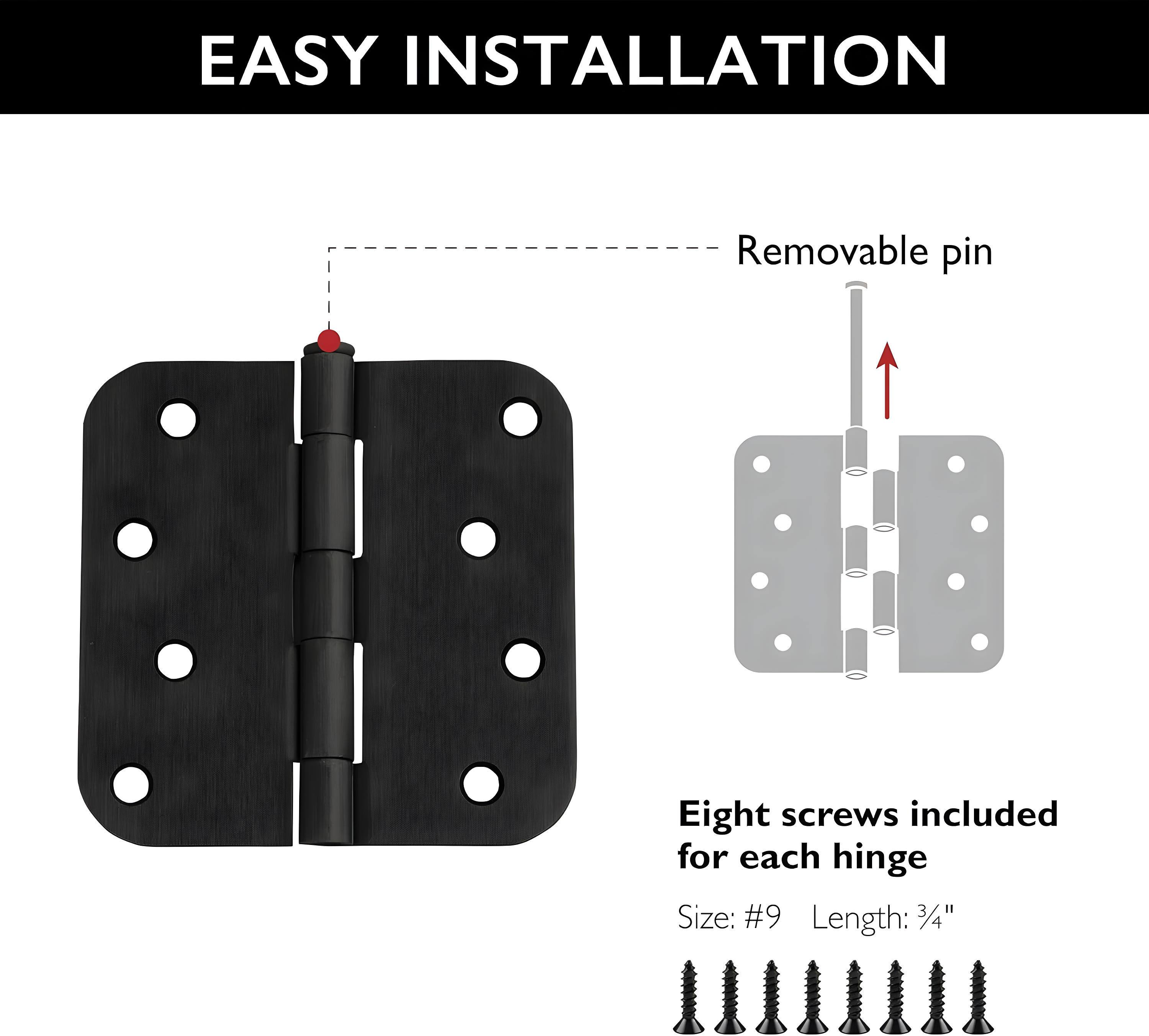 EASY INSTALLATION

Removable pin

Eight screws included for each hinge

Size: #9 Length: ¾"