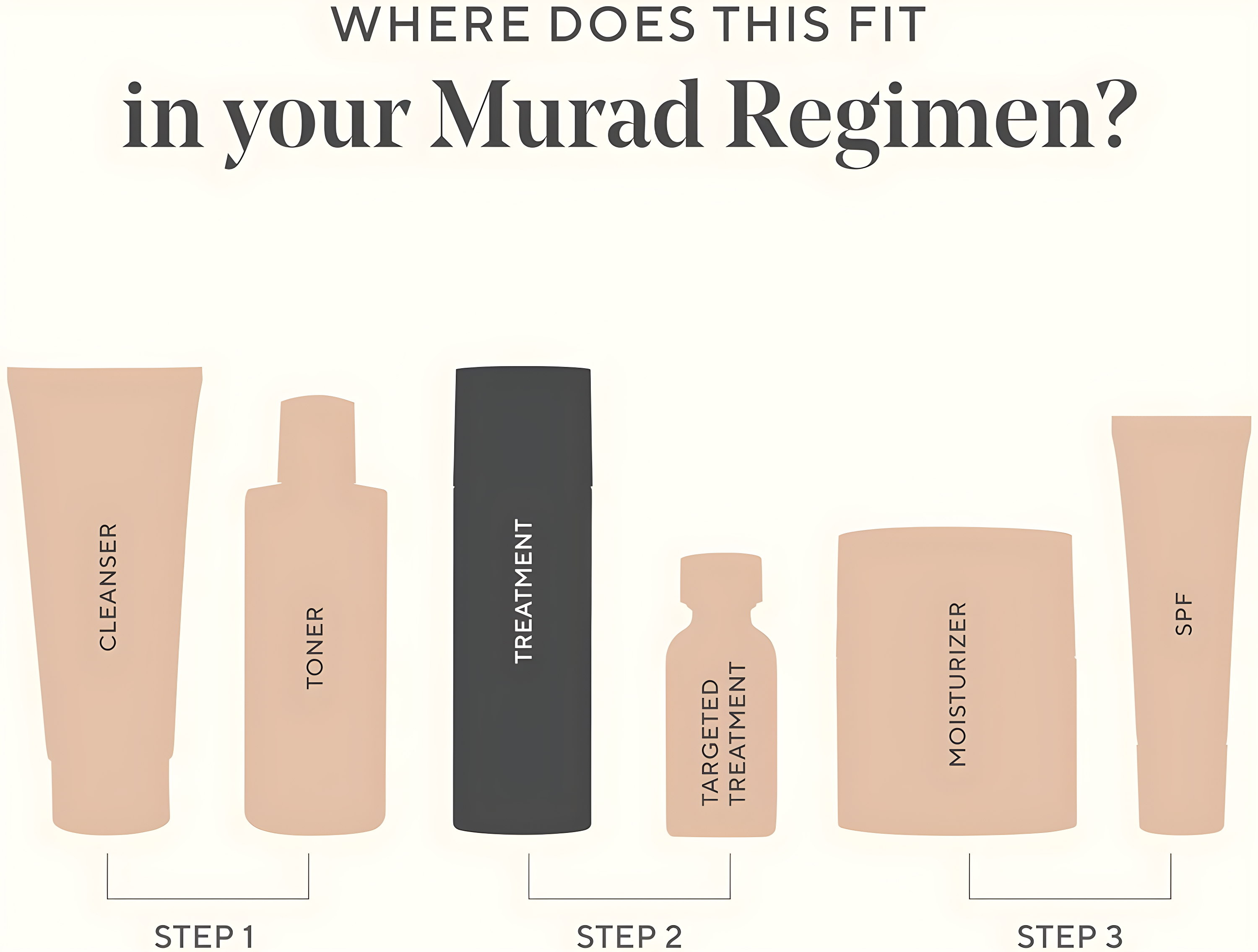 WHERE DOES THIS FIT
in your Murad Regimen?

CLEANSER
TONER
TREATMENT
TARGETED TREATMENT
MOISTURIZER
SPF

STEP 1
STEP 2
STEP 3