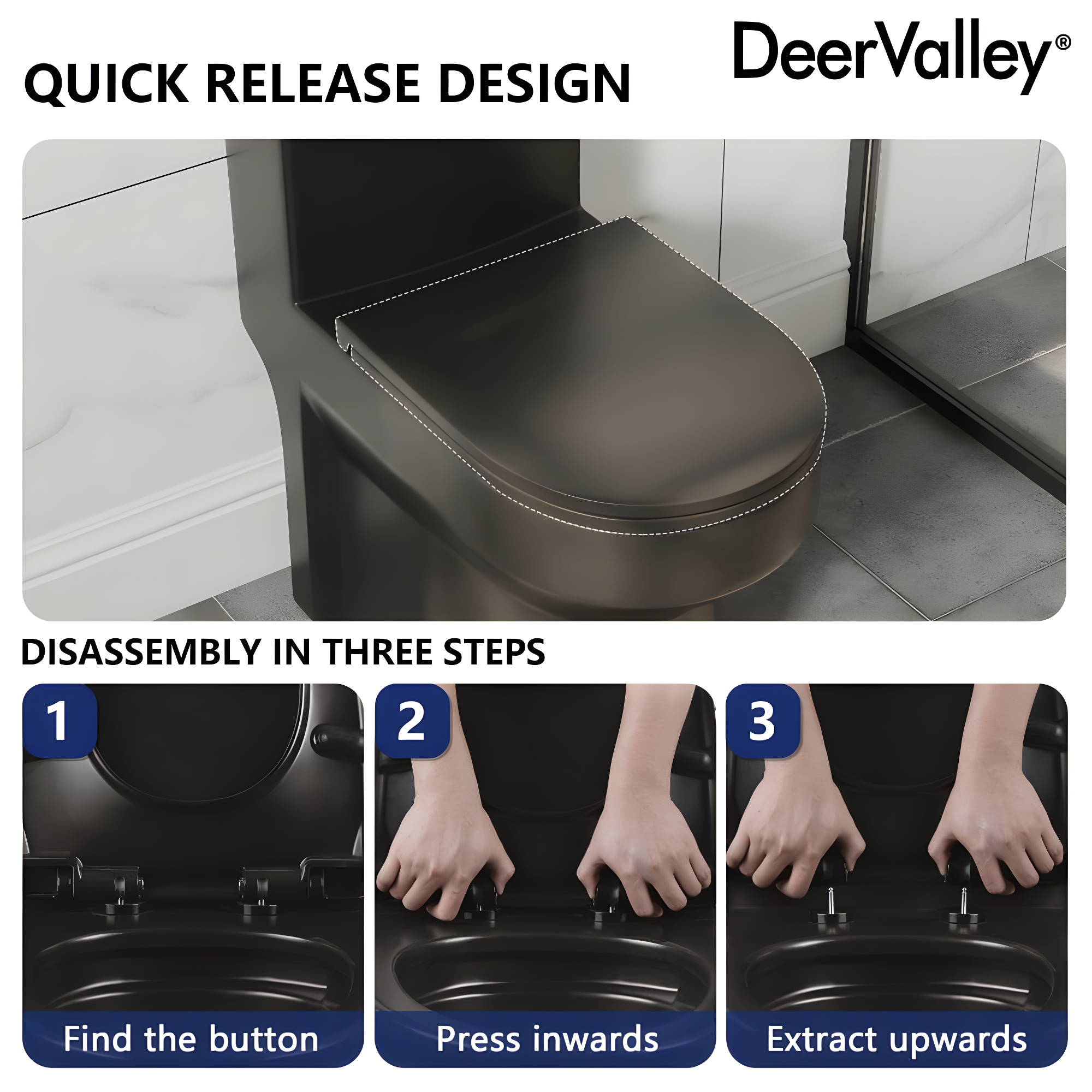 QUICK RELEASE DESIGN

DeerValley®

DISASSEMBLY IN THREE STEPS

1
Find the button

2
Press inwards

3
Extract upwards