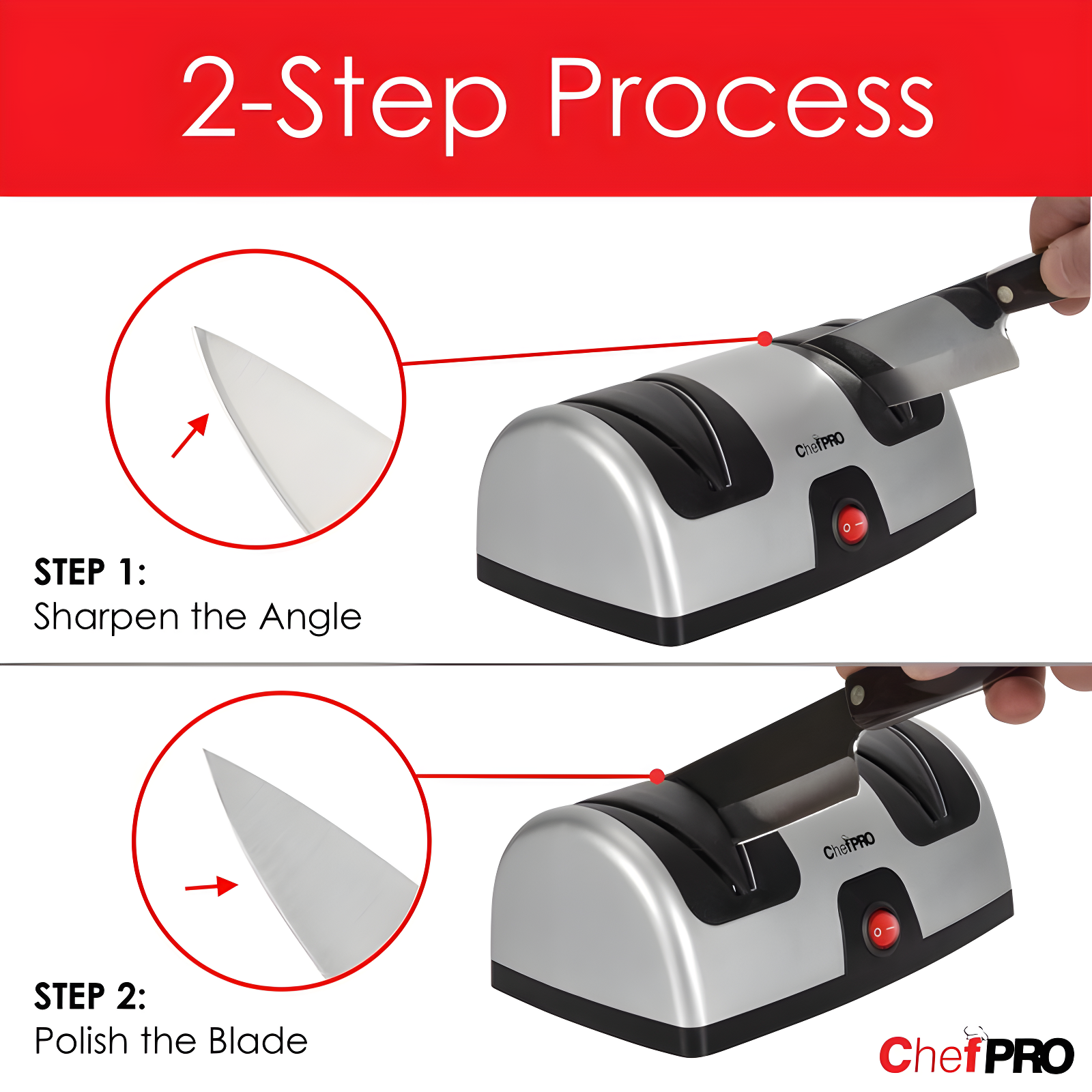 2-Step Process

ChefPRO

STEP 1:
Sharpen the Angle

ChefPRO

STEP 2:
Polish the Blade

ChefPRO