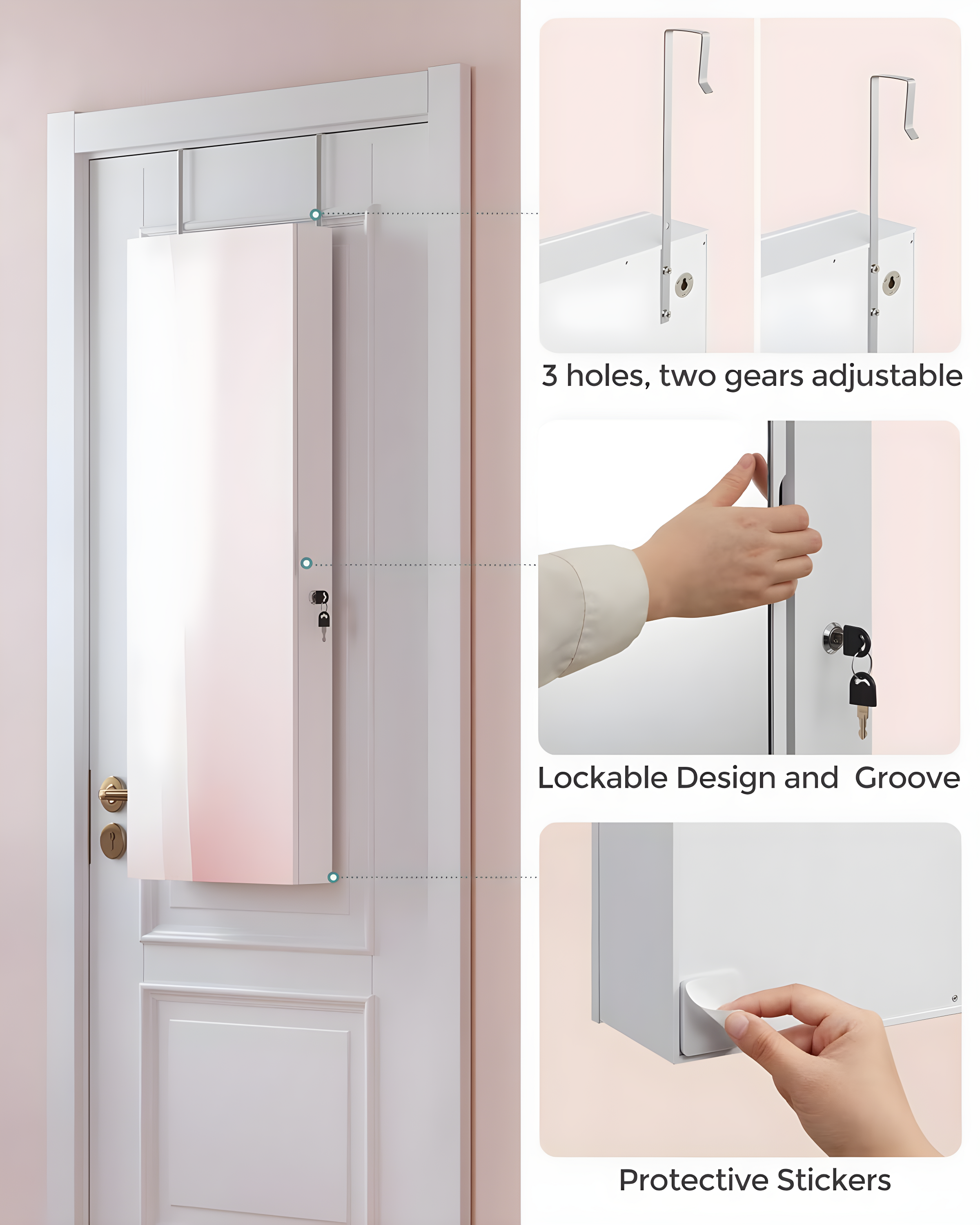 3 holes, two gears adjustable

Lockable Design and  Groove

Protective Stickers