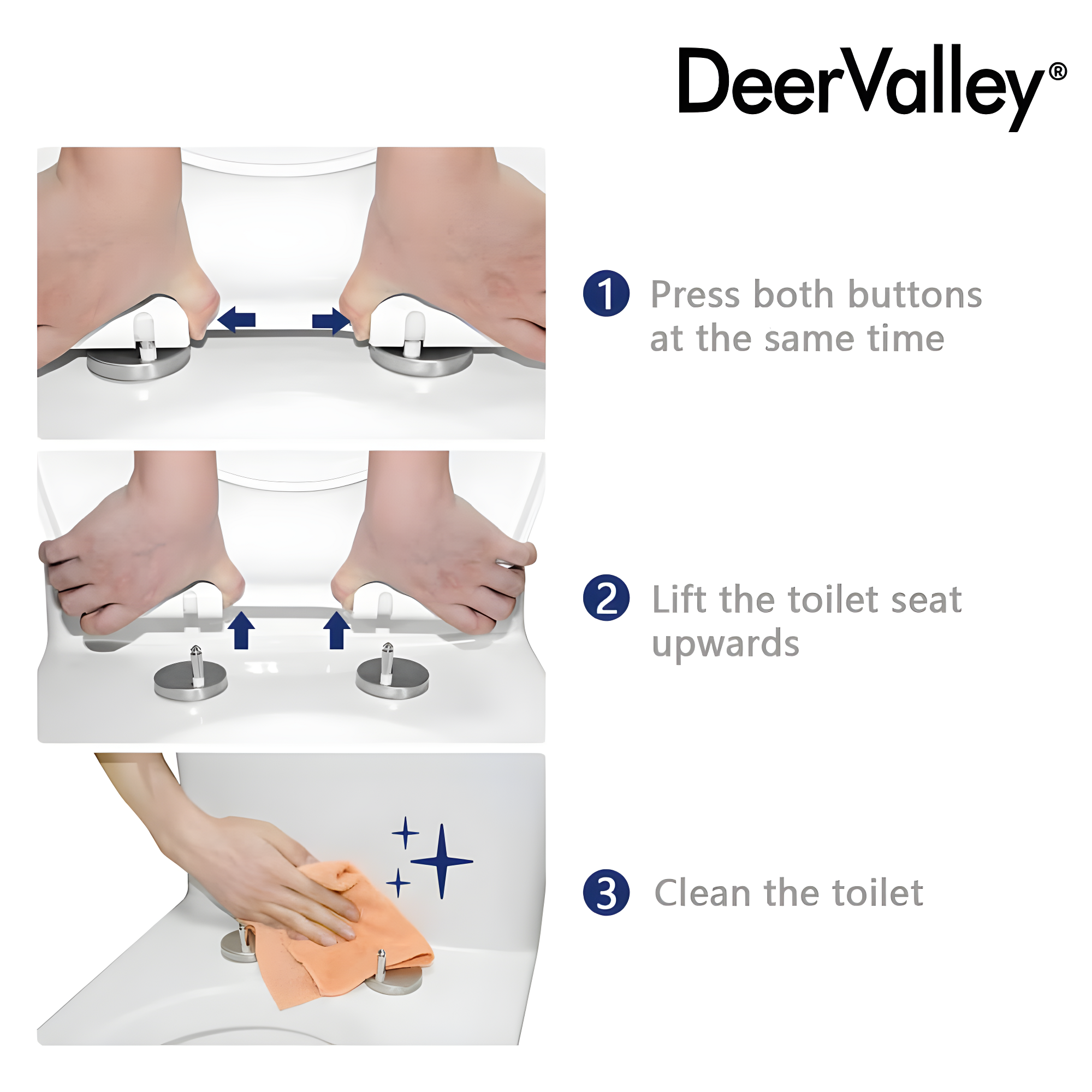 DeerValley®

1 Press both buttons at the same time

2 Lift the toilet seat upwards

3 Clean the toilet