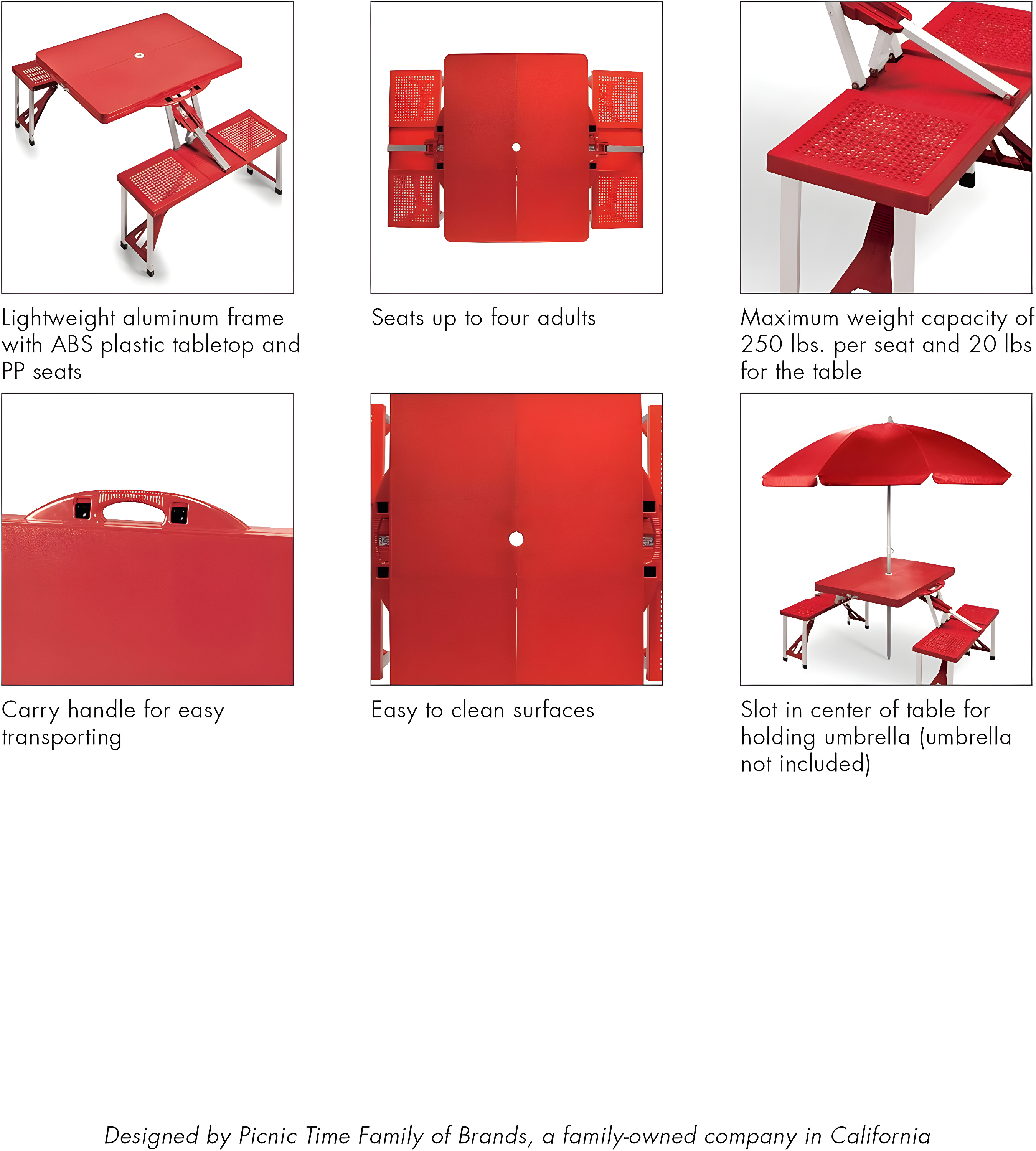 Lightweight aluminum frame with ABS plastic tabletop and PP seats

Seats up to four adults

Maximum weight capacity of 250 lbs. per seat and 20 lbs for the table

Carry handle for easy transporting

Easy to clean surfaces

Slot in center of table for holding umbrella (umbrella not included)

Designed by Picnic Time Family of Brands, a family-owned company in California