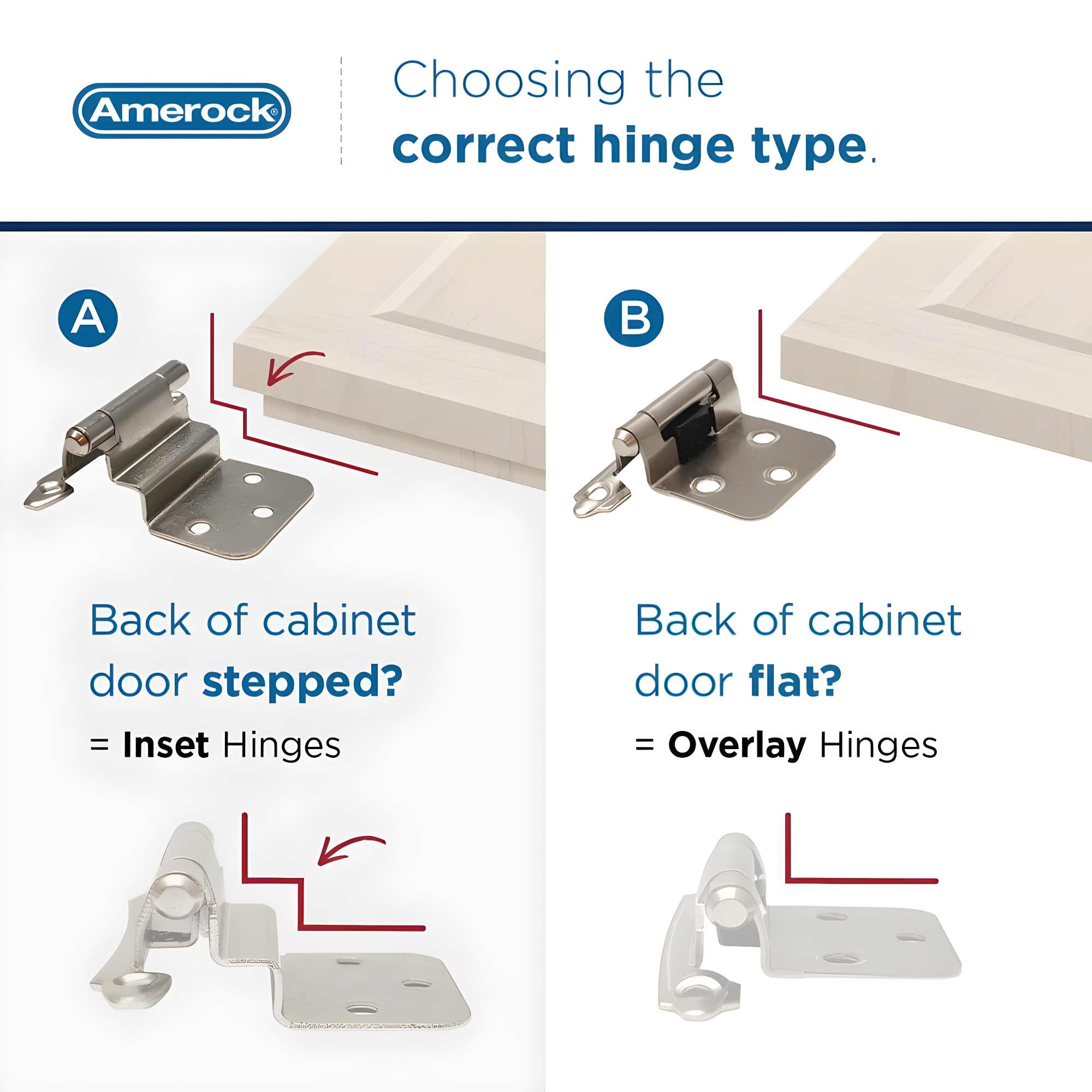 Amerock®

Choosing the correct hinge type.

A

Back of cabinet door stepped?

= Inset Hinges

B

Back of cabinet door flat?

= Overlay Hinges