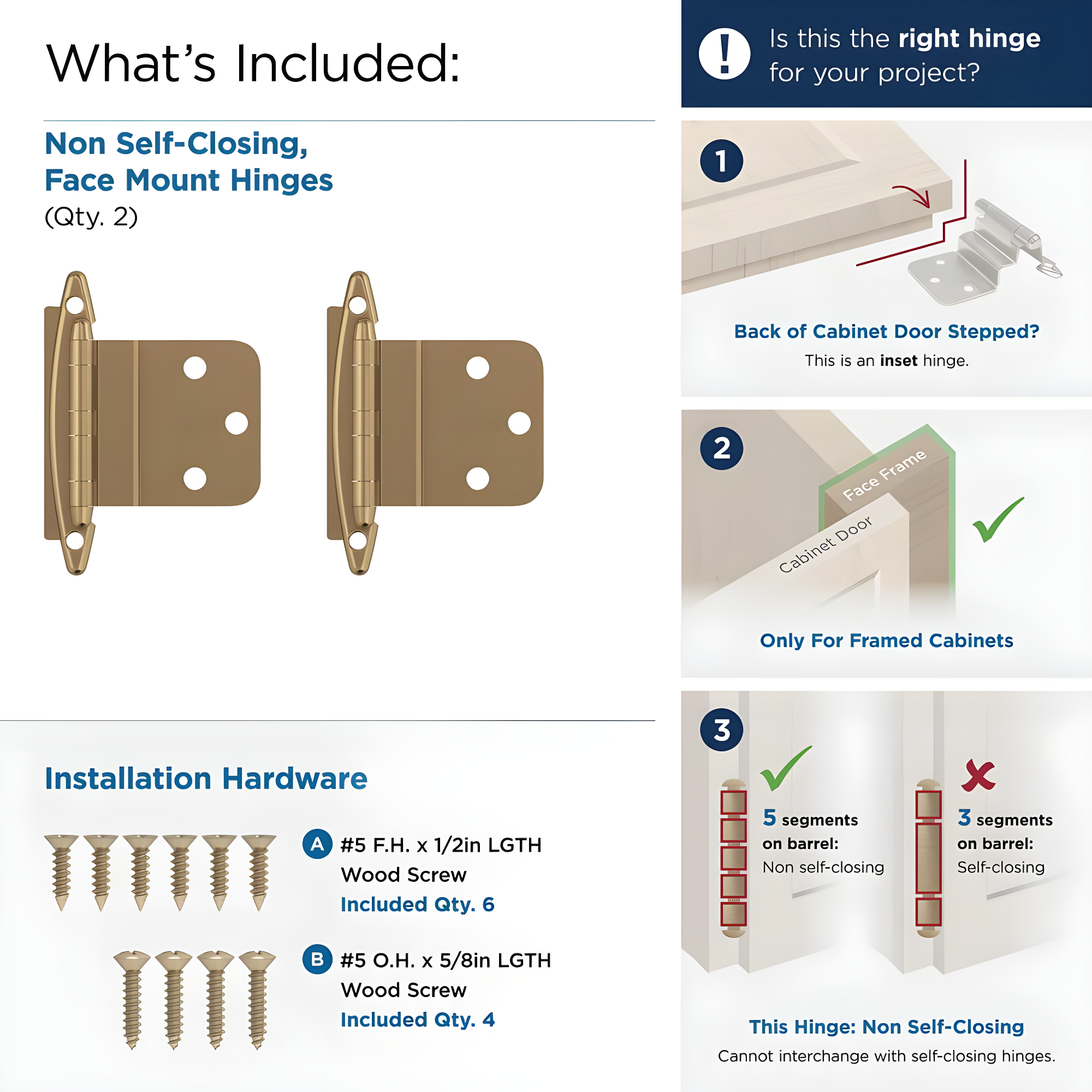 What's Included:

Non Self-Closing, Face Mount Hinges
(Qty. 2)

Installation Hardware

A #5 F.H. x 1/2in LGTH Wood Screw
Included Qty. 6

B #5 O.H. x 5/8in LGTH Wood Screw
Included Qty. 4

! Is this the right hinge for your project?

1

Back of Cabinet Door Stepped?
This is an inset hinge.

2

Face Frame

Cabinet Door

Only For Framed Cabinets

3

5 segments on barrel:
Non self-closing

3 segments on barrel:
Self-closing

This Hinge: Non Self-Closing
Cannot interchange with self-closing hinges.