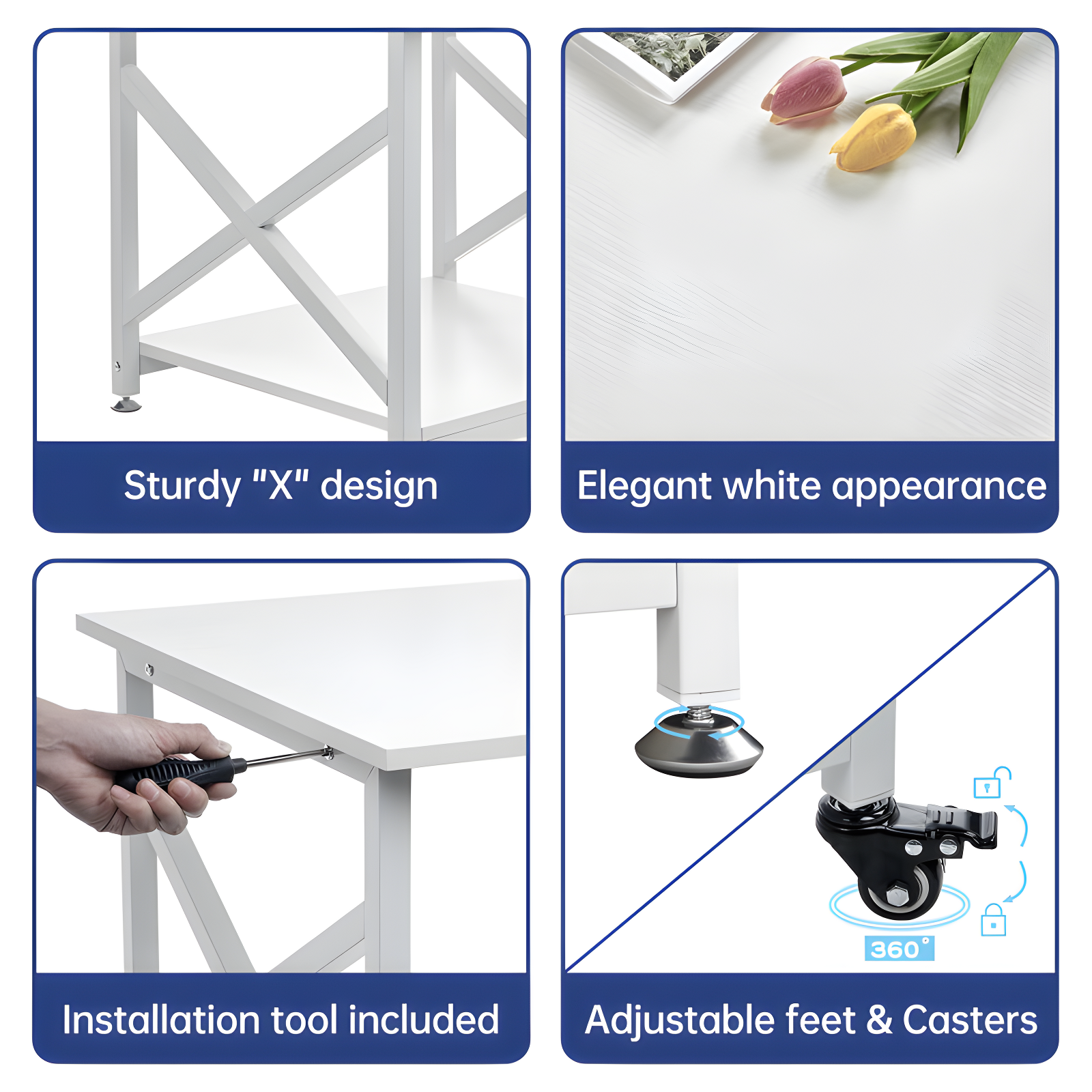 Sturdy "X" design

Elegant white appearance

Installation tool included

360°

Adjustable feet & Casters