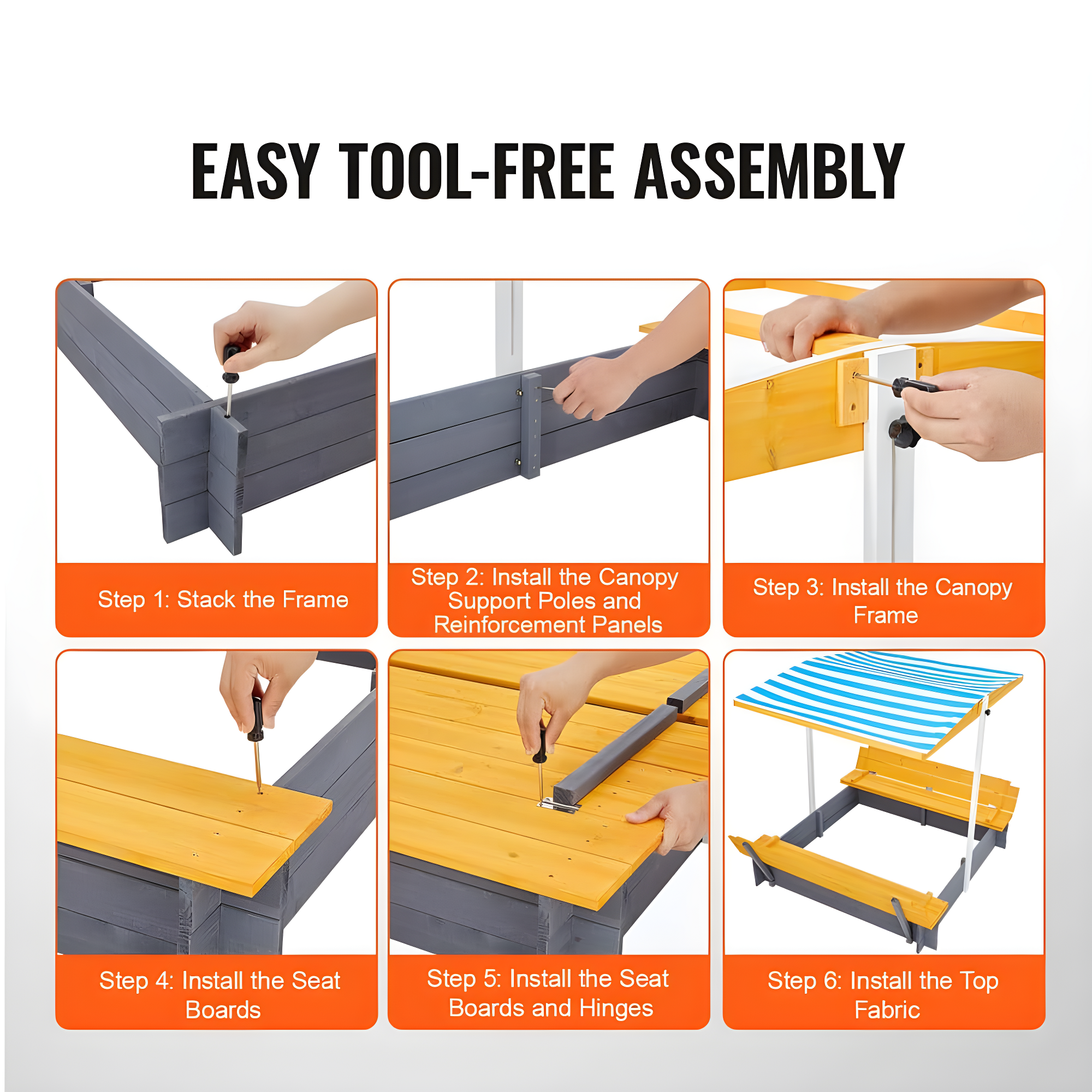 EASY TOOL-FREE ASSEMBLY

Step 1: Stack the Frame

Step 2: Install the Canopy Support Poles and Reinforcement Panels

Step 3: Install the Canopy Frame

Step 4: Install the Seat Boards

Step 5: Install the Seat Boards and Hinges

Step 6: Install the Top Fabric