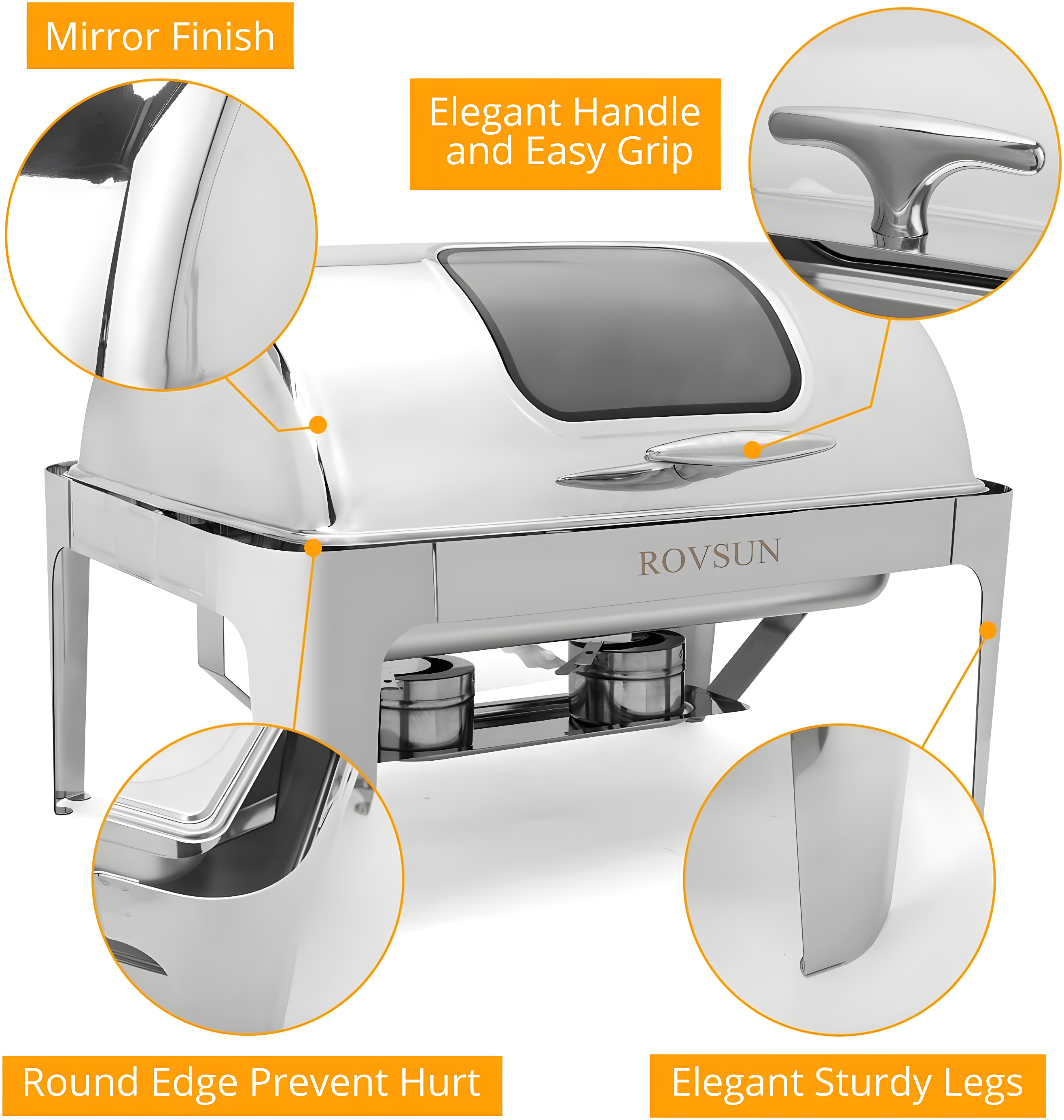 Mirror Finish

Elegant Handle and Easy Grip

ROVSUN

Round Edge Prevent Hurt

Elegant Sturdy Legs