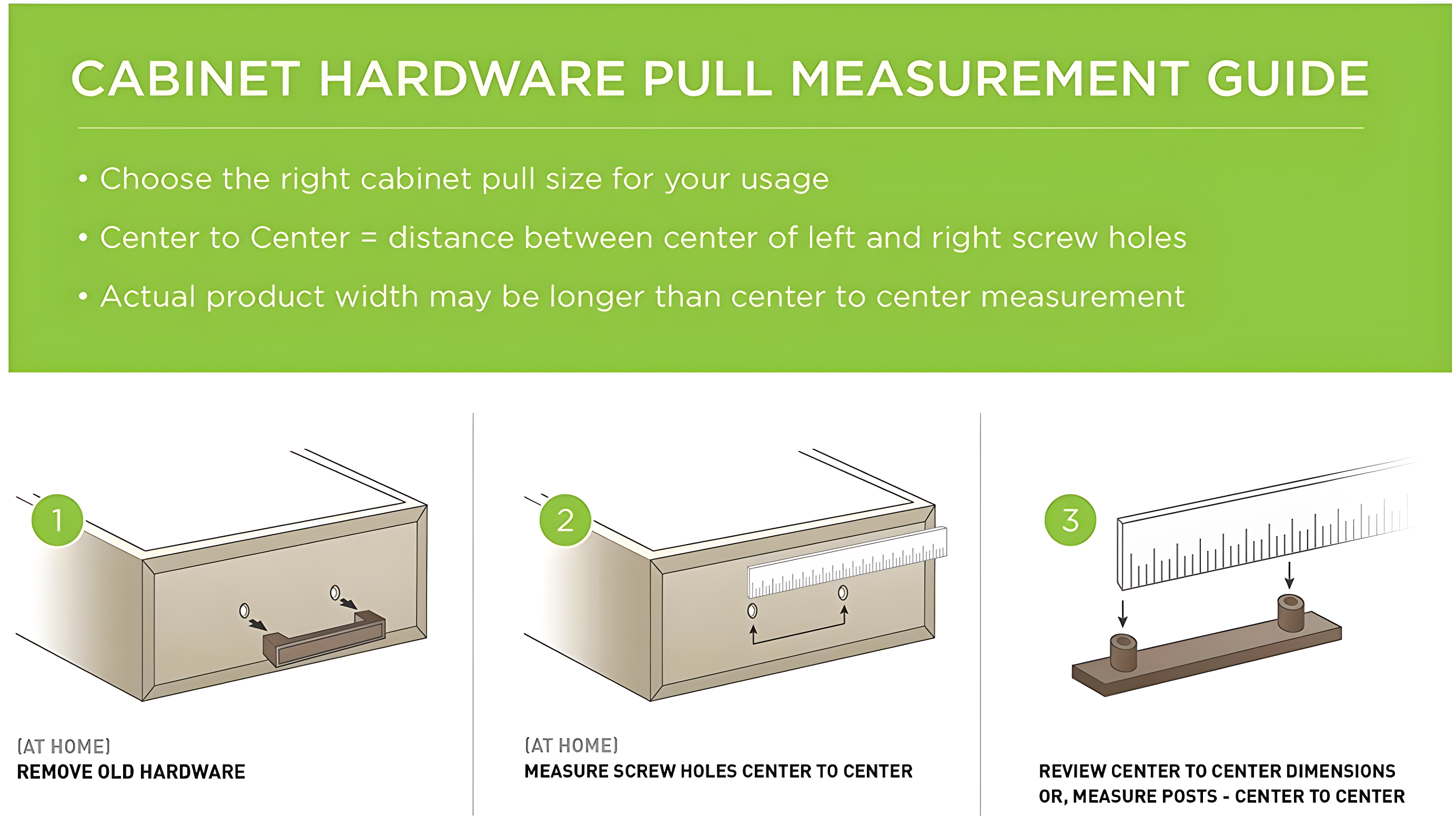 CABINET HARDWARE PULL MEASUREMENT GUIDE

• Choose the right cabinet pull size for your usage

• Center to Center = distance between center of left and right screw holes

• Actual product width may be longer than center to center measurement

1

(AT HOME)
REMOVE OLD HARDWARE

2

(AT HOME)
MEASURE SCREW HOLES CENTER TO CENTER

3

REVIEW CENTER TO CENTER DIMENSIONS
OR, MEASURE POSTS - CENTER TO CENTER