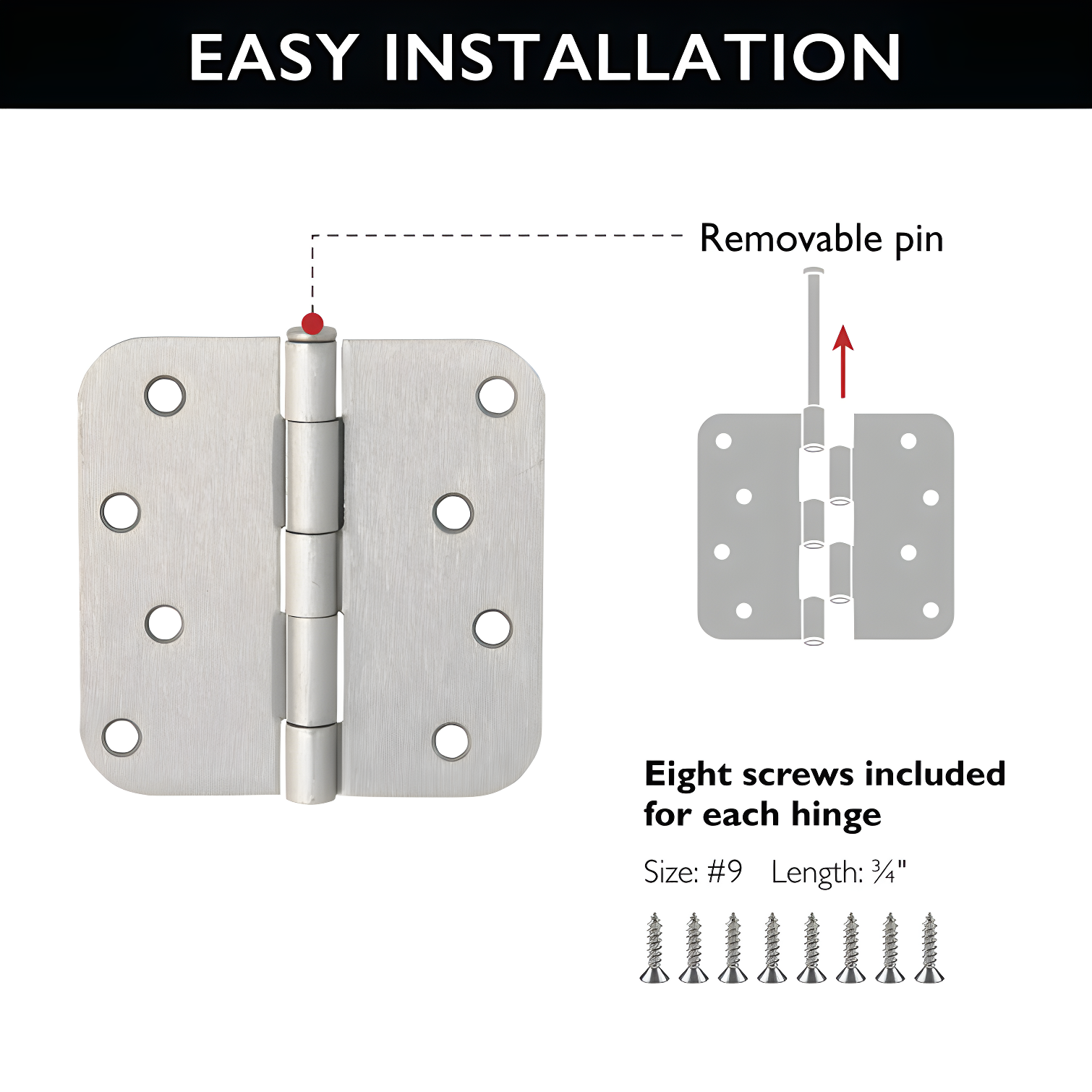 EASY INSTALLATION

Removable pin

Eight screws included for each hinge

Size: #9 Length: ¾"