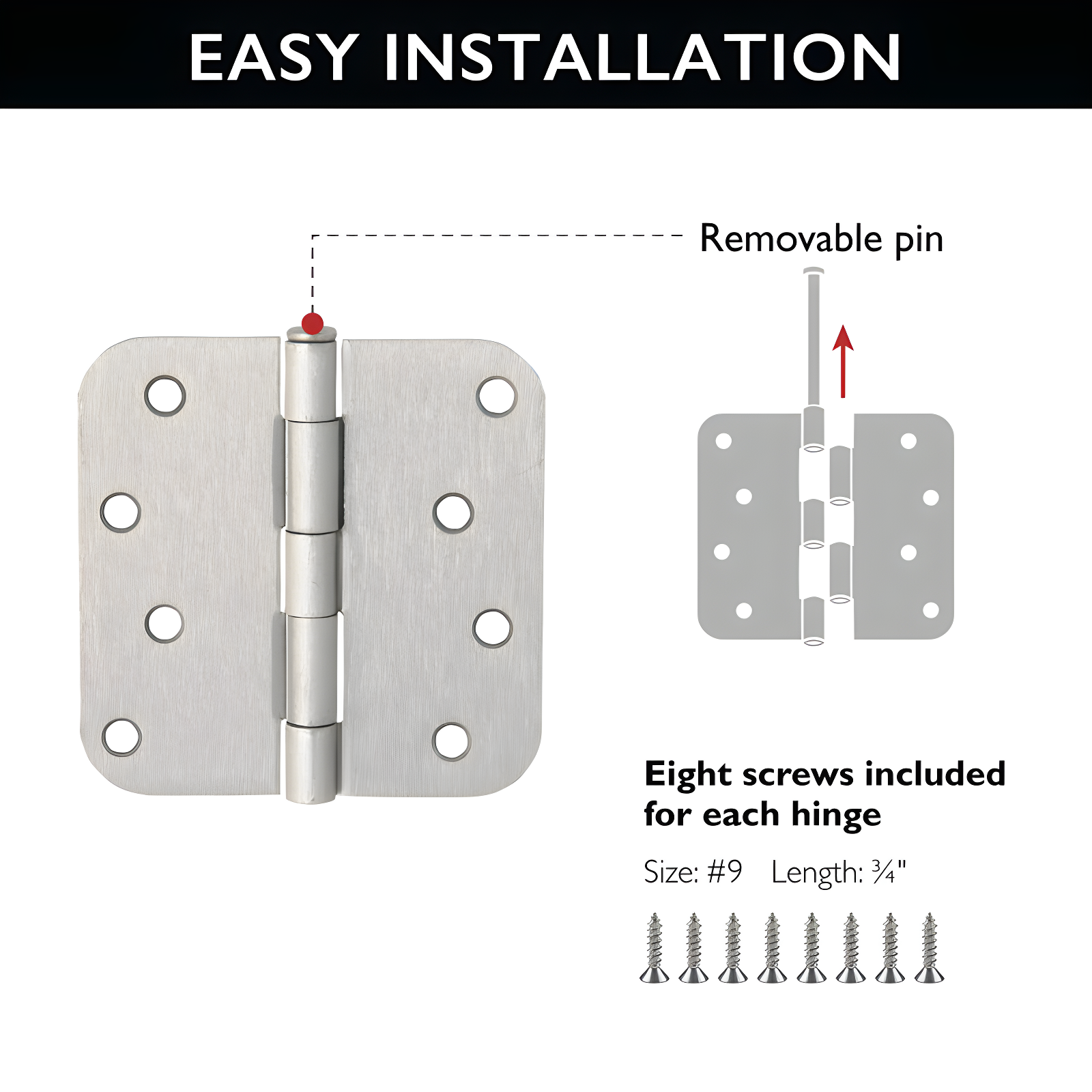 EASY INSTALLATION

Removable pin

Eight screws included for each hinge

Size: #9 Length: ¾"