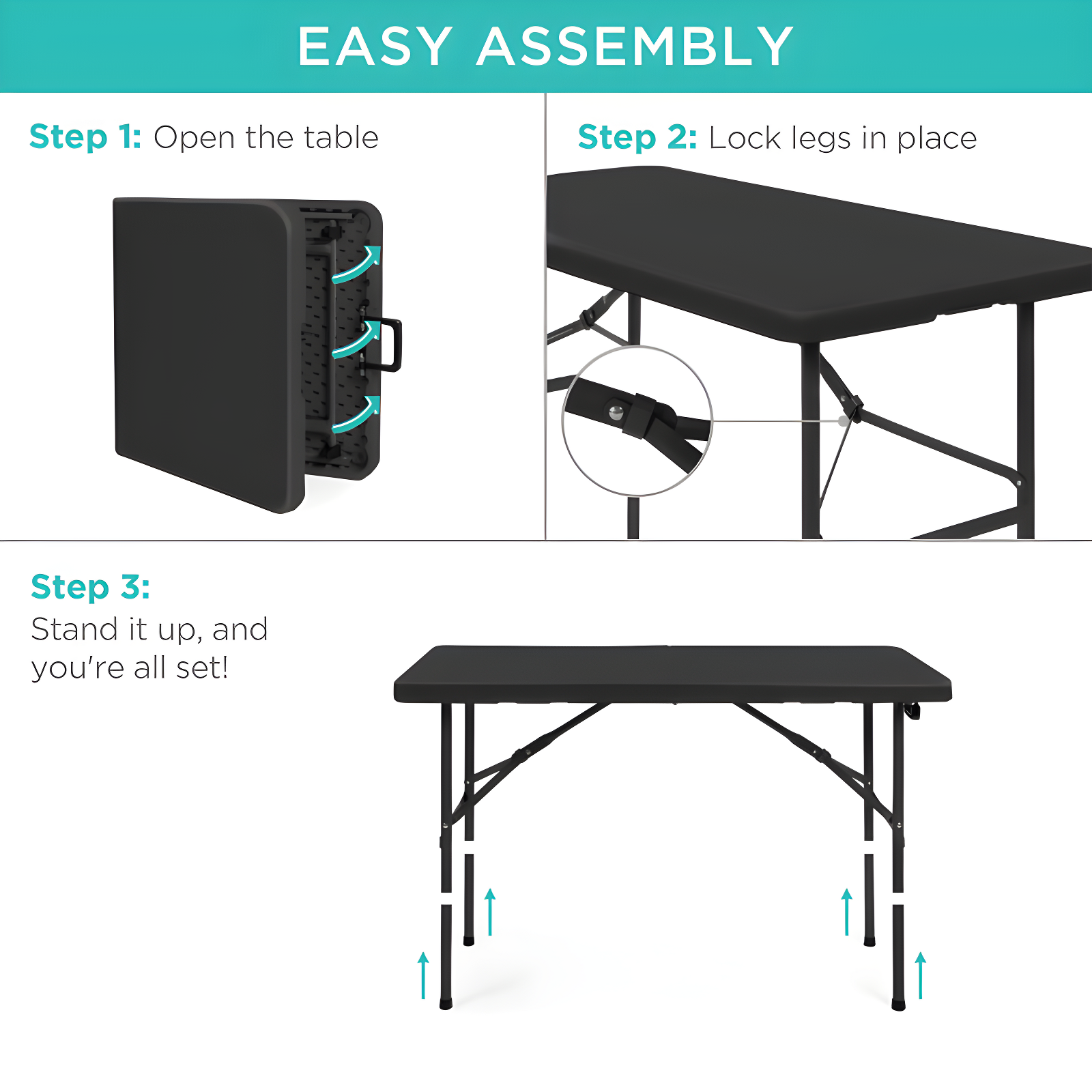 EASY ASSEMBLY

Step 1: Open the table

Step 2: Lock legs in place

Step 3:
Stand it up, and you're all set!