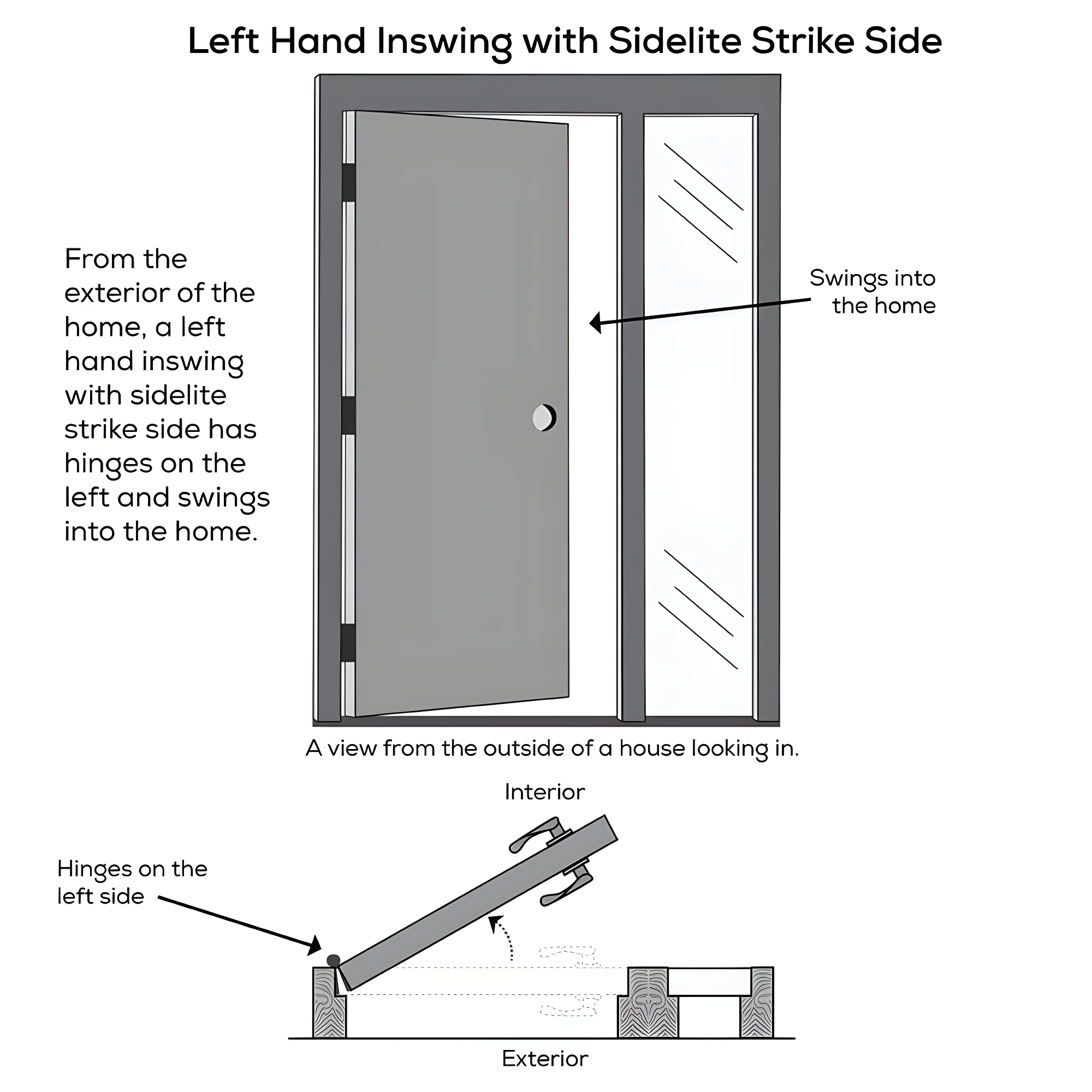 Left Hand Inswing with Sidelite Strike Side

From the exterior of the home, a left hand inswing with sidelite strike side has hinges on the left and swings into the home.

Swings into the home

A view from the outside of a house looking in.

Interior

Hinges on the left side

Exterior