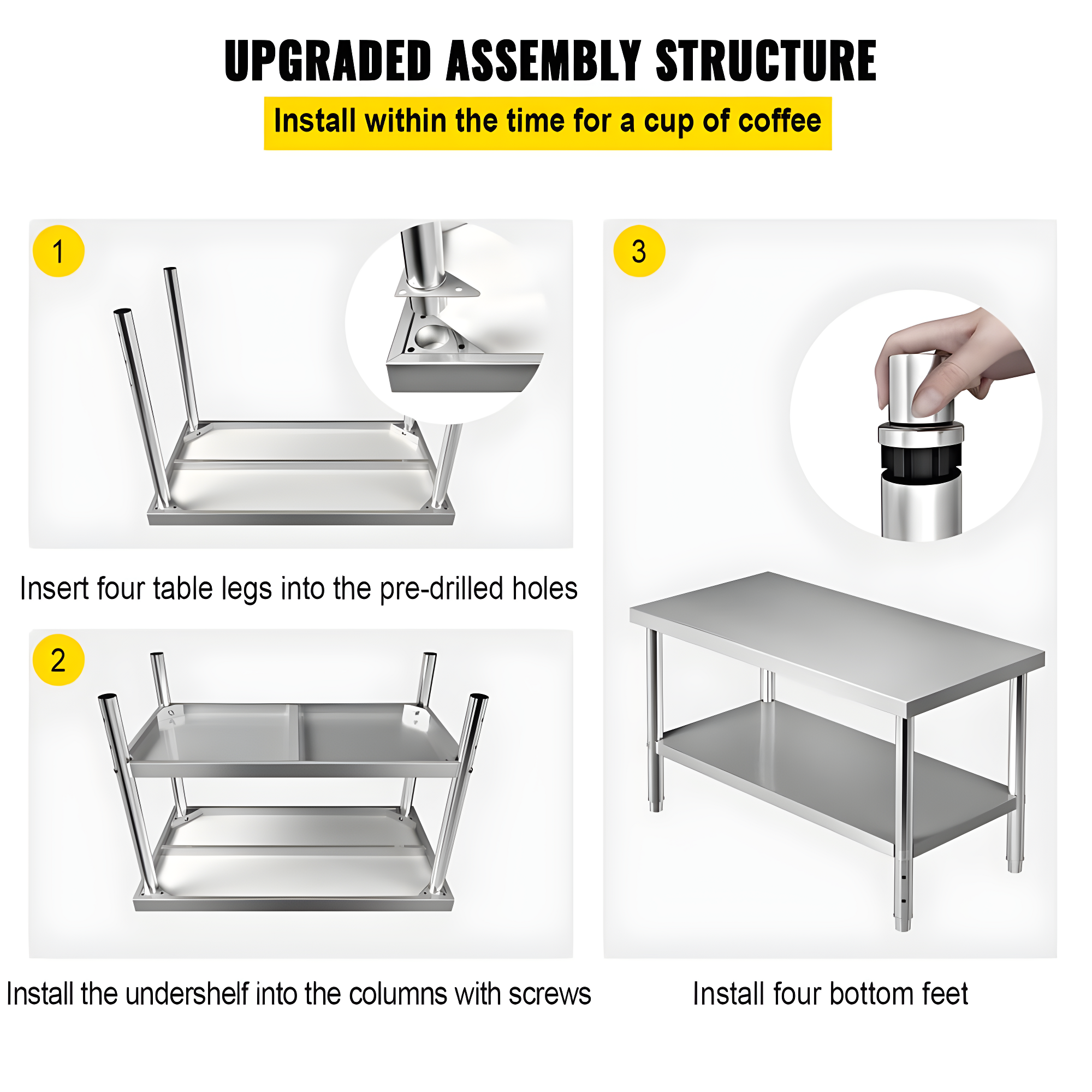 UPGRADED ASSEMBLY STRUCTURE

Install within the time for a cup of coffee

1

Insert four table legs into the pre-drilled holes

2

Install the undershelf into the columns with screws

3

Install four bottom feet