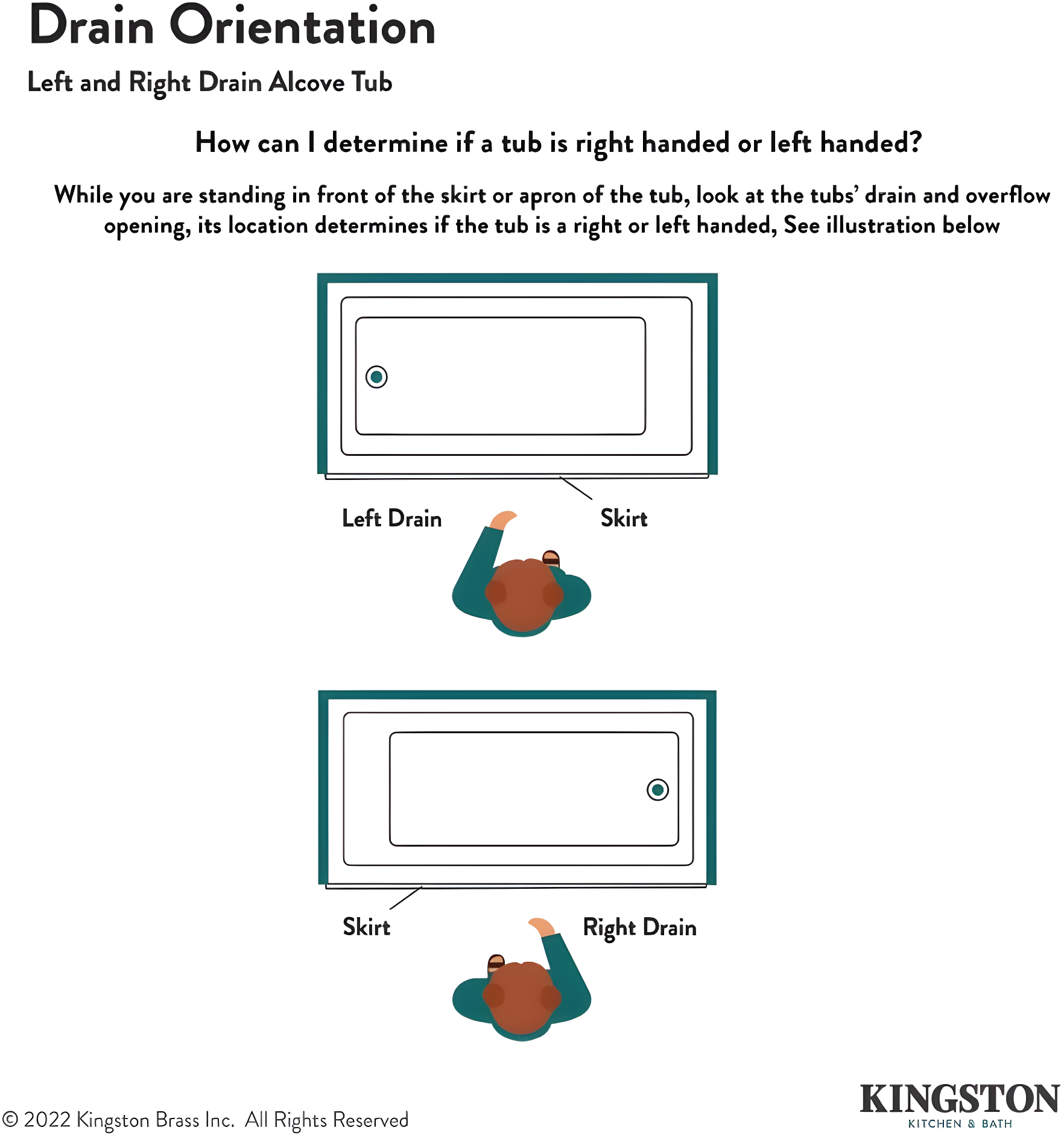 Drain Orientation

Left and Right Drain Alcove Tub

How can I determine if a tub is right handed or left handed?

While you are standing in front of the skirt or apron of the tub, look at the tubs' drain and overflow opening, its location determines if the tub is a right or left handed, See illustration below

Left Drain

Skirt

Skirt

Right Drain

© 2022 Kingston Brass Inc. All Rights Reserved

KINGSTON
KITCHEN & BATH