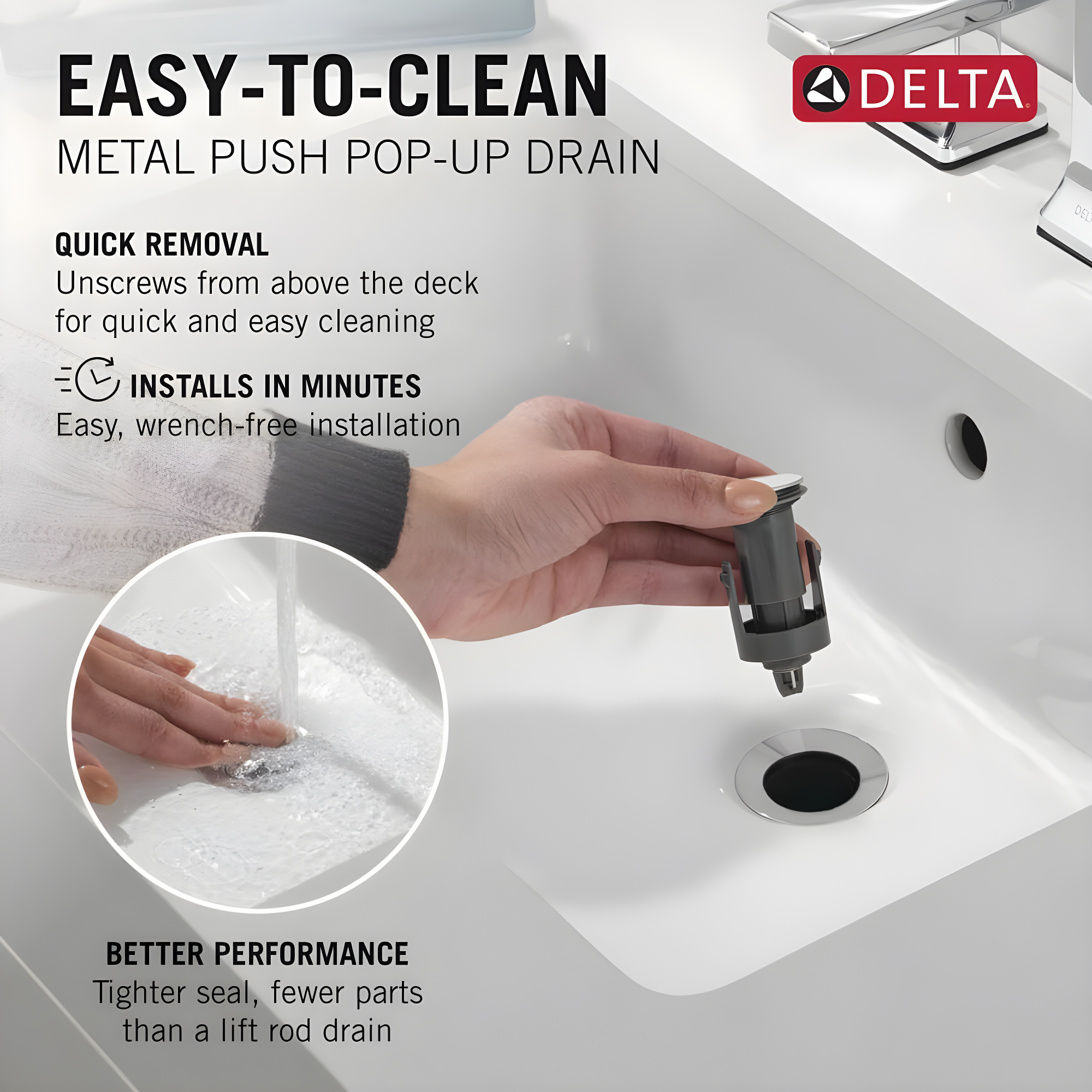 EASY-TO-CLEAN
METAL PUSH POP-UP DRAIN

DELTA

QUICK REMOVAL
Unscrews from above the deck for quick and easy cleaning

INSTALLS IN MINUTES
Easy, wrench-free installation

BETTER PERFORMANCE
Tighter seal, fewer parts than a lift rod drain