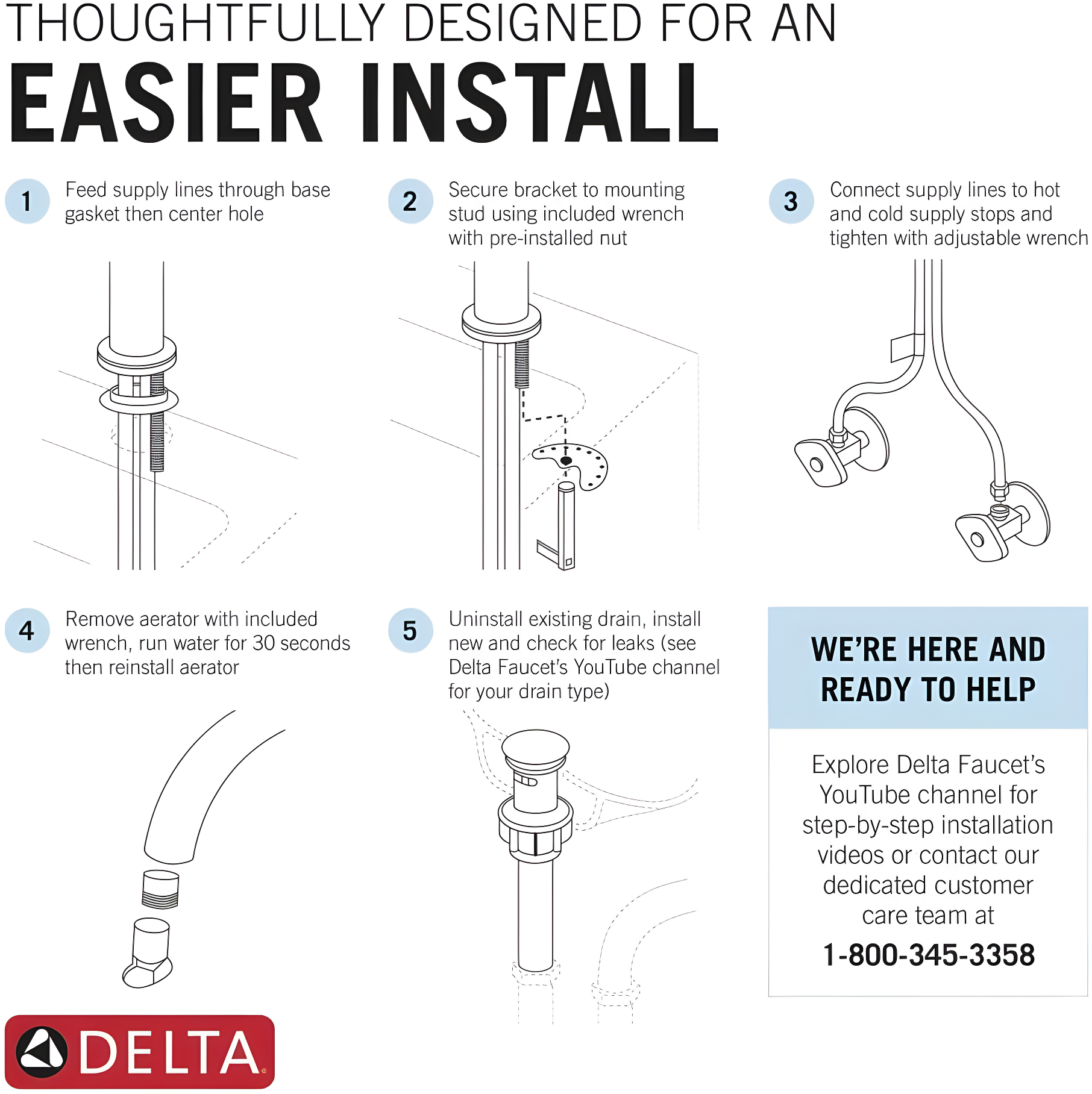 THOUGHTFULLY DESIGNED FOR AN
EASIER INSTALL

1 Feed supply lines through base gasket then center hole

2 Secure bracket to mounting stud using included wrench with pre-installed nut

3 Connect supply lines to hot and cold supply stops and tighten with adjustable wrench

4 Remove aerator with included wrench, run water for 30 seconds then reinstall aerator

5 Uninstall existing drain, install new and check for leaks (see Delta Faucet's YouTube channel for your drain type)

WE'RE HERE AND READY TO HELP

Explore Delta Faucet's YouTube channel for step-by-step installation videos or contact our dedicated customer care team at

1-800-345-3358

DELTA