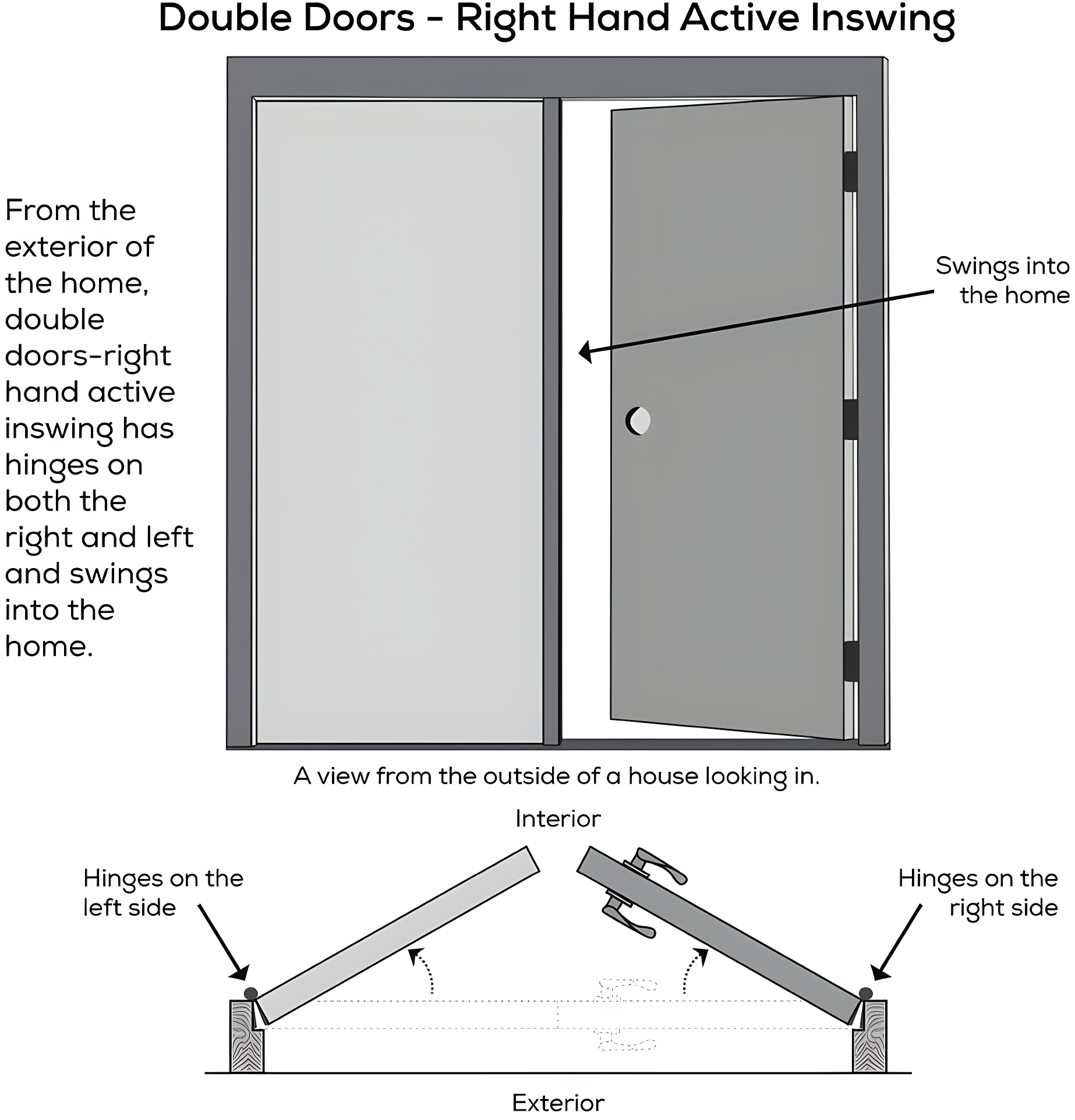 Double Doors - Right Hand Active Inswing

From the exterior of the home, double doors-right hand active inswing has hinges on both the right and left and swings into the home.

Swings into the home

A view from the outside of a house looking in.

Interior

Hinges on the left side

Hinges on the right side

Exterior