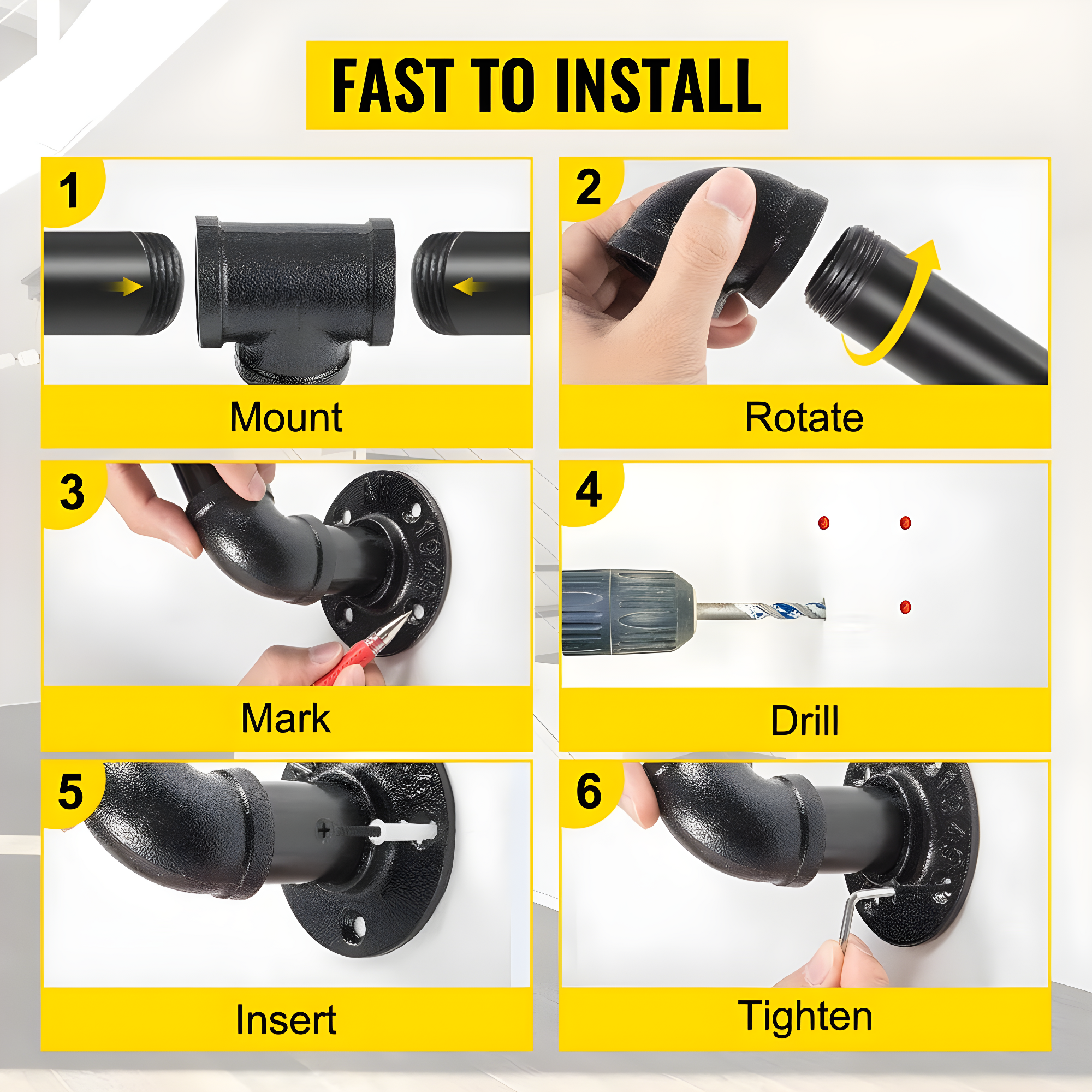 FAST TO INSTALL

1
Mount

2
Rotate

3
Mark

4
Drill

5
Insert

6
Tighten