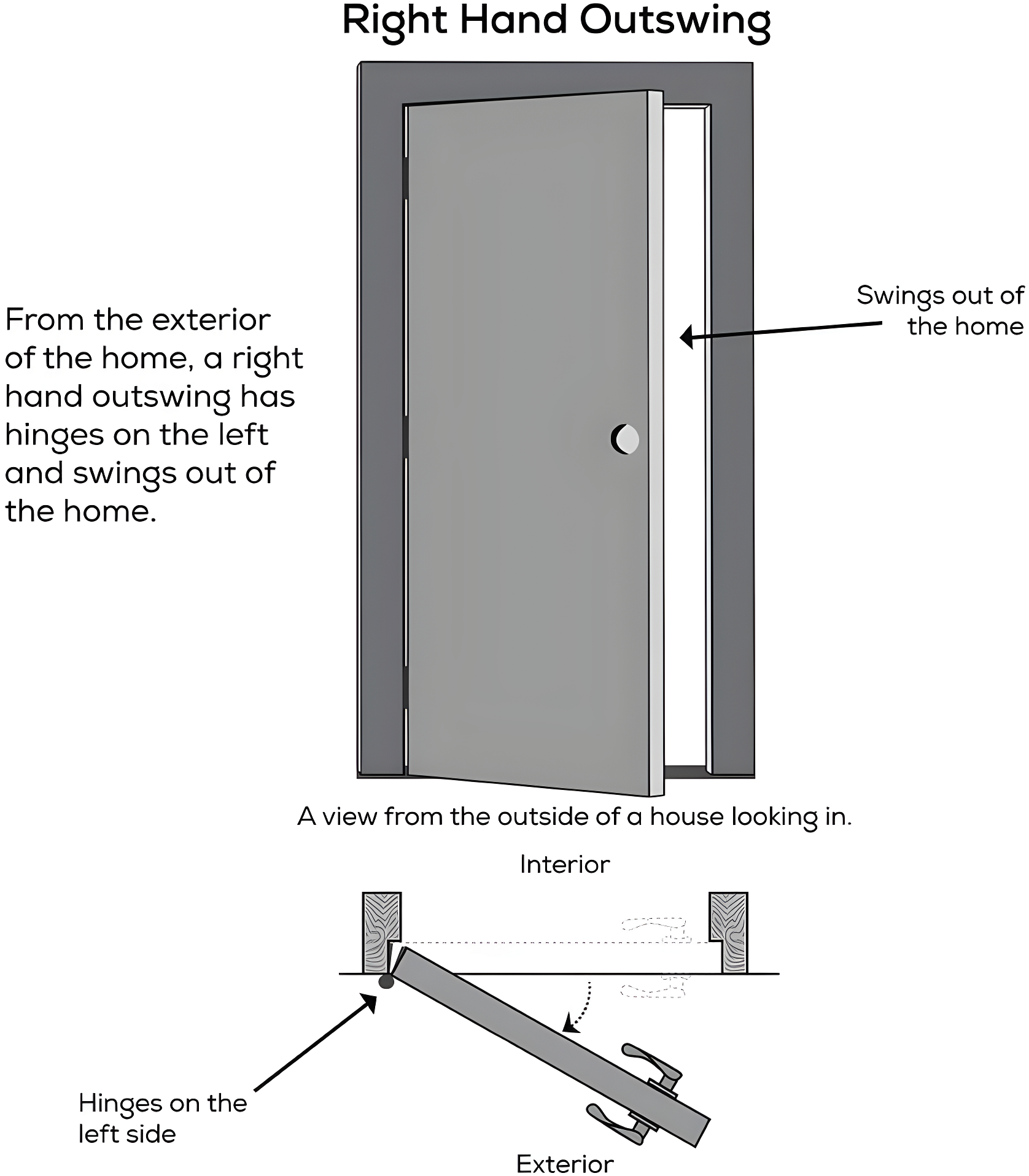 Right Hand Outswing

From the exterior of the home, a right hand outswing has hinges on the left and swings out of the home.

Swings out of the home

A view from the outside of a house looking in.

Interior

Hinges on the left side

Exterior