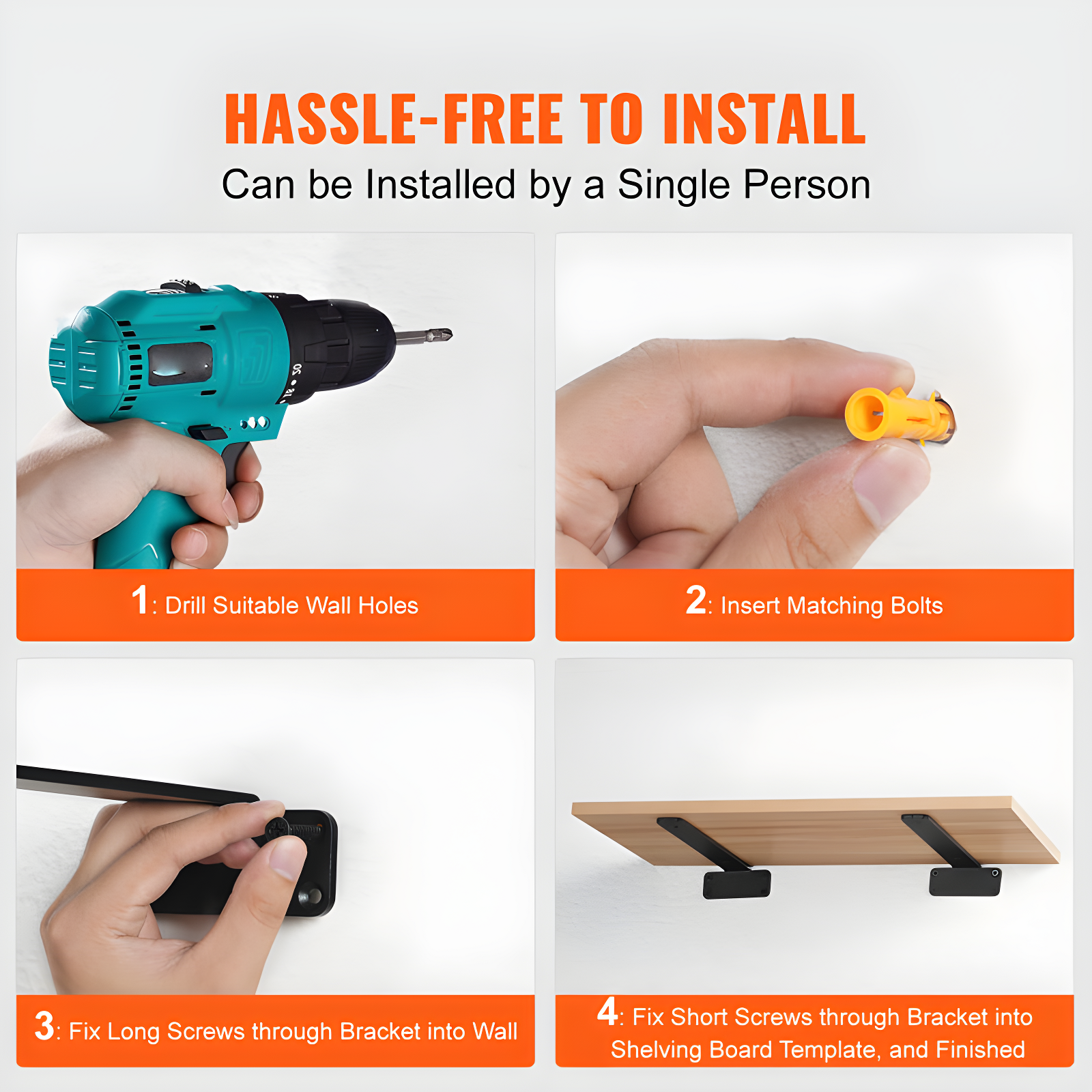 HASSLE-FREE TO INSTALL
Can be Installed by a Single Person

1: Drill Suitable Wall Holes

2: Insert Matching Bolts

3: Fix Long Screws through Bracket into Wall

4: Fix Short Screws through Bracket into Shelving Board Template, and Finished